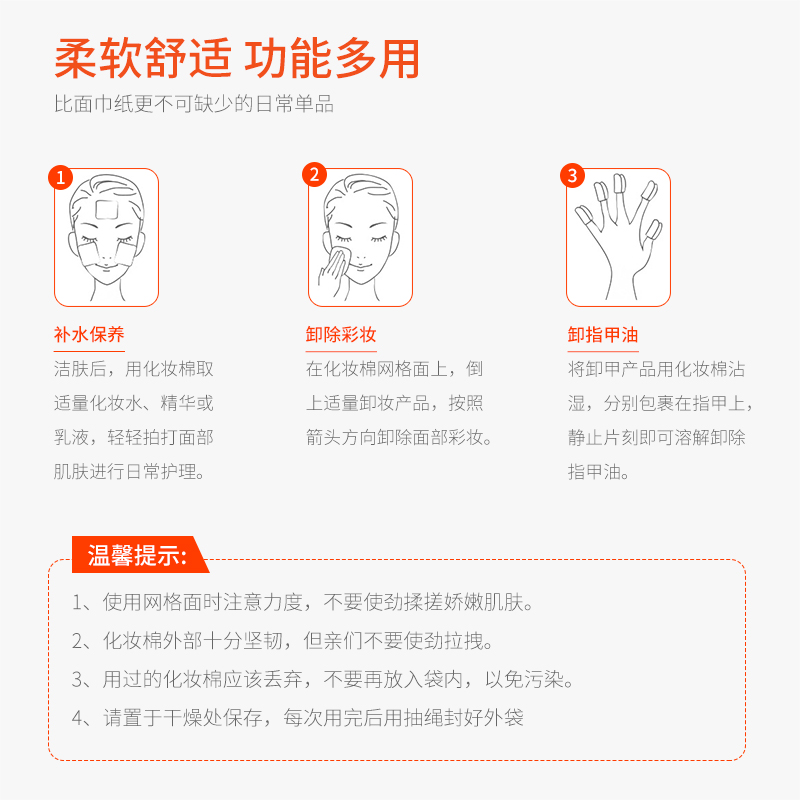 柔软舒适 功能多用

比面巾纸更不可缺少的日常单品

1

补水保养

洁肤后，用化妆棉取适量化妆水、精华或乳液，轻轻拍打面部肌肤进行日常护理。

2

卸除彩妆

在化妆棉网格面上，倒上适量卸妆产品，按照箭头方向卸除面部彩妆。

3

卸指甲油

将卸甲产品用化妆棉沾湿，分别包裹在指甲上，静止片刻即可溶解卸除指甲油。

温馨提示:

1、使用网格面时注意力度，不要使劲揉搓娇嫩肌肤。

2、化妆棉外部十分坚韧，但亲们不要使劲拉拽。

3、用过的化妆棉应该丢弃，不要再放入袋内，以免污染。

4、请置于干燥处保存，每次用完后用抽绳封好外袋