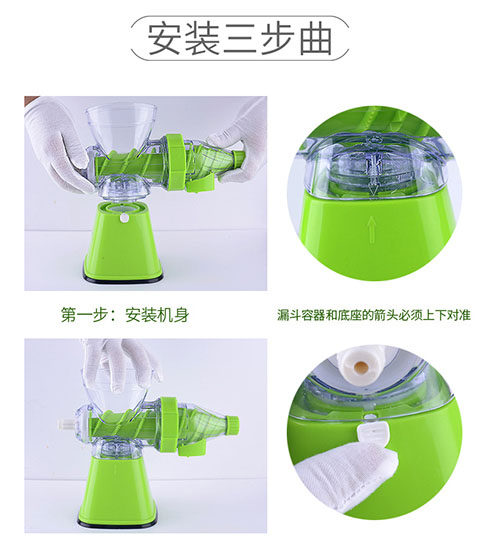 安装三步曲

第一步：安装机身

漏斗容器和底座的箭头必须上下对准