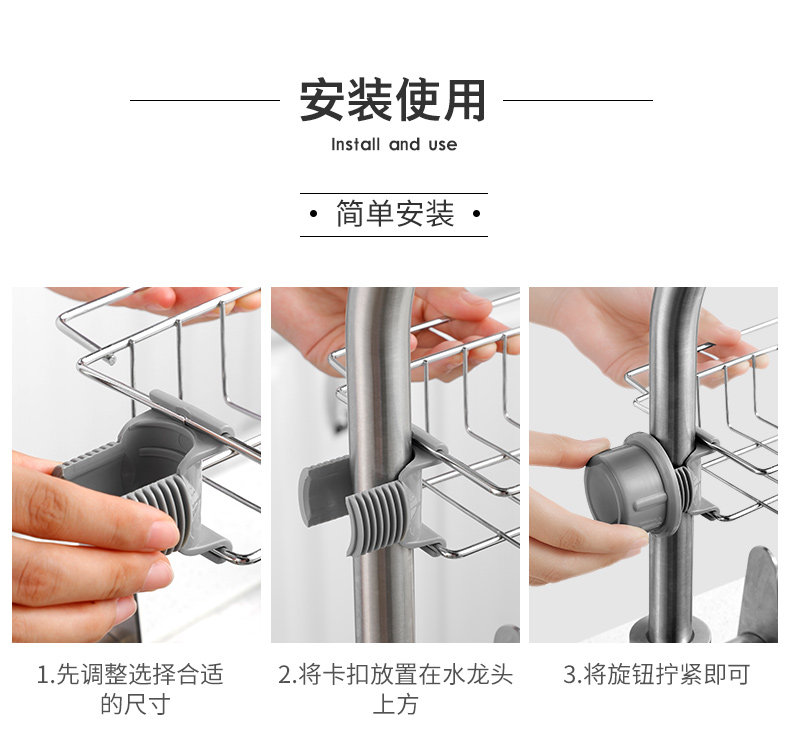 安装使用

Install and use

• 简单安装 •

1.先调整选择合适的尺寸

2.将卡扣放置在水龙头上方

3.将旋钮拧紧即可