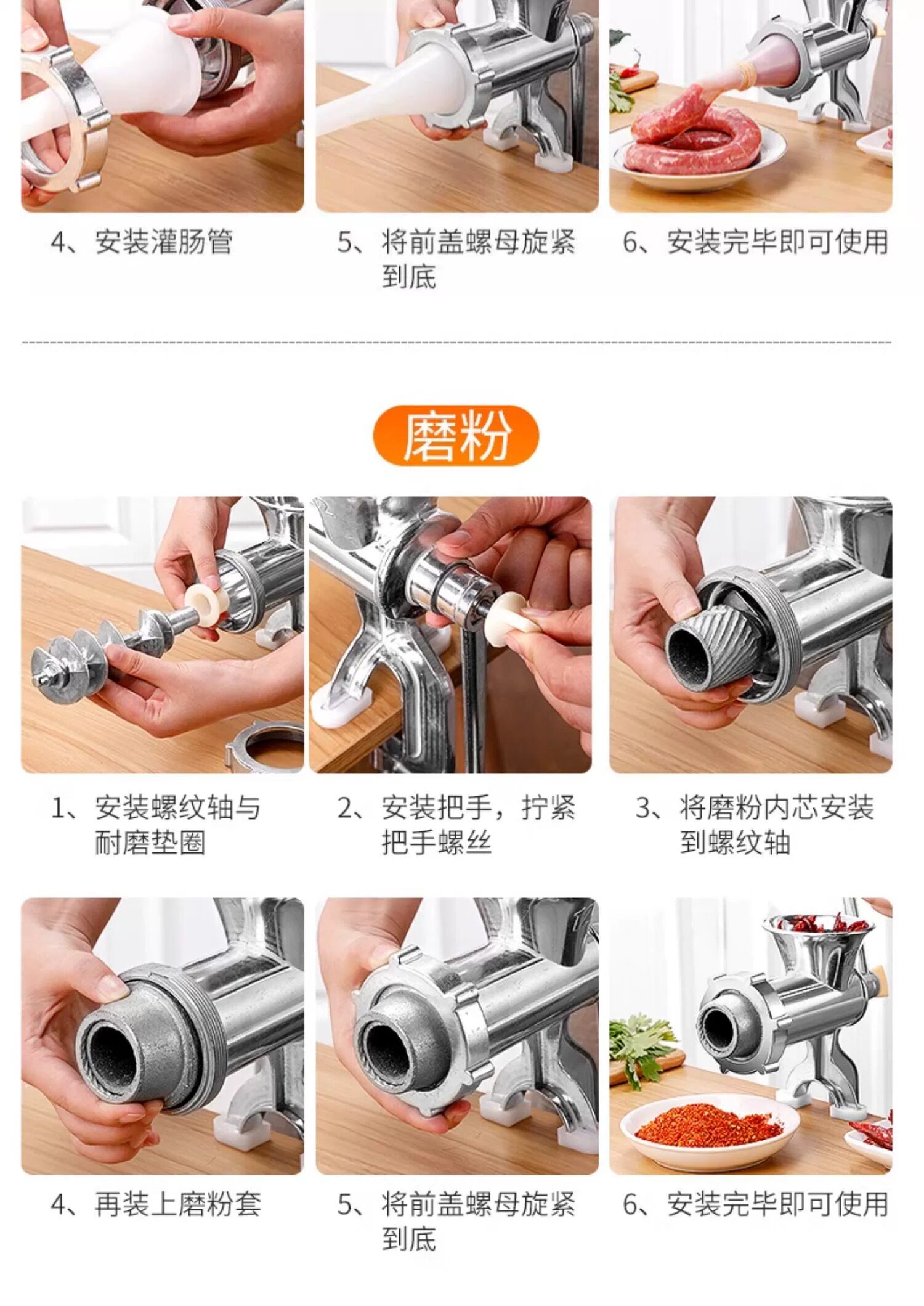 4、安装灌肠管

5、将前盖螺母旋紧到底

6、安装完毕即可使用

磨粉

1、安装螺纹轴与耐磨垫圈

2、安装把手，拧紧把手螺丝

3、将磨粉内芯安装到螺纹轴

4、再装上磨粉套

5、将前盖螺母旋紧到底

6、安装完毕即可使用