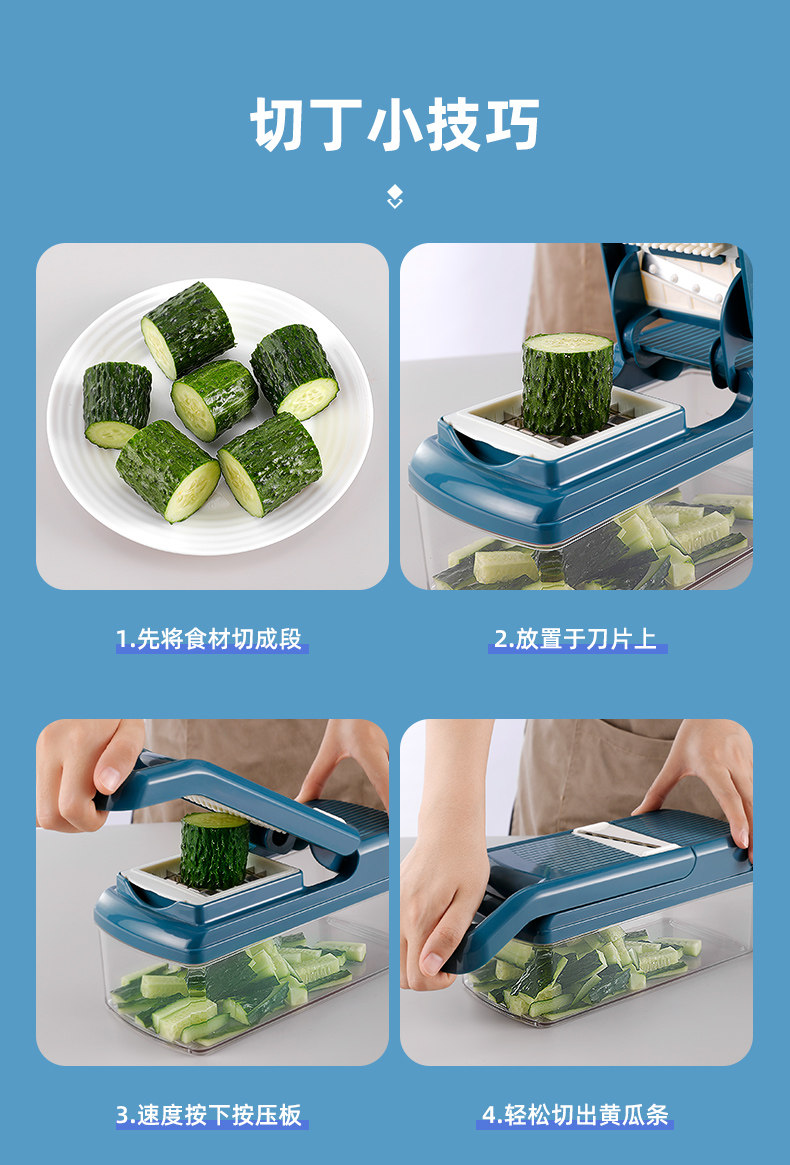 切丁小技巧

1.先将食材切成段

2.放置于刀片上

3.速度按下按压板

4.轻松切出黄瓜条