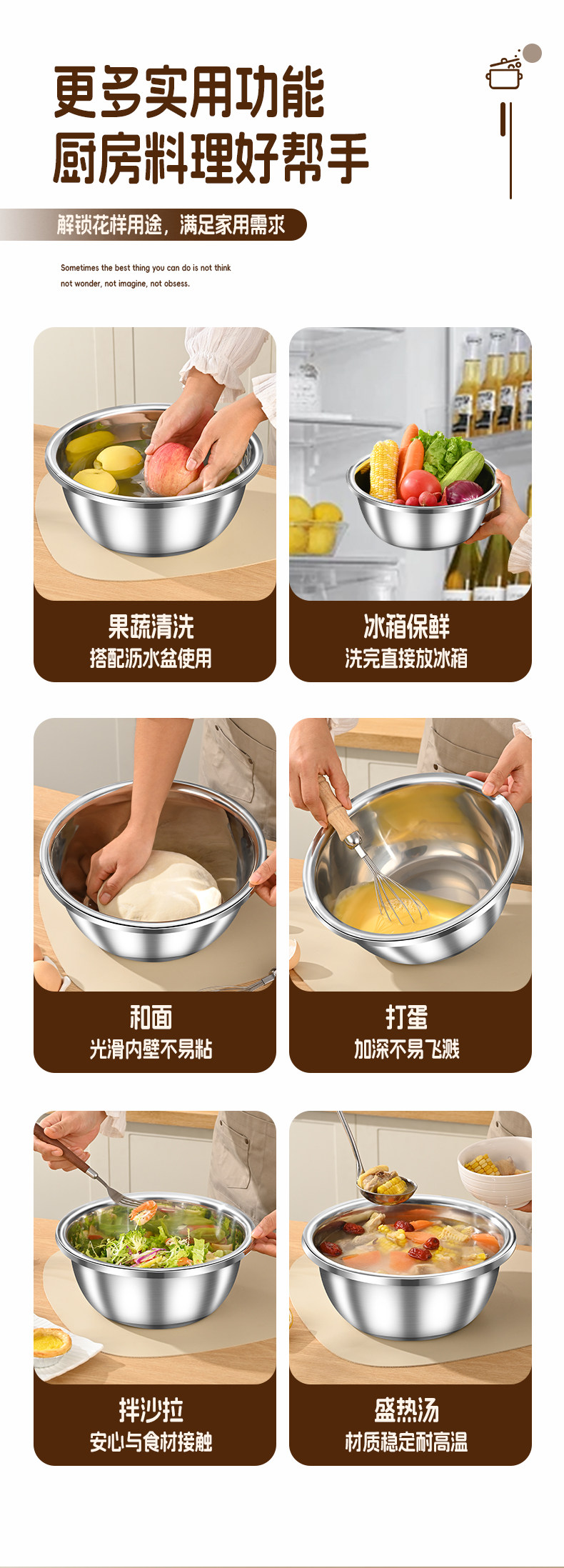 更多实用功能
厨房料理好帮手

解锁花样用途，满足家用需求

Sometimes the best thing you can do is not think not wonder, not imagine, not obsess.

果蔬清洗
搭配沥水盆使用

冰箱保鲜
洗完直接放冰箱

和面
光滑内壁不易粘

打蛋
加深不易飞溅

拌沙拉
安心与食材接触

盛热汤
材质稳定耐高温