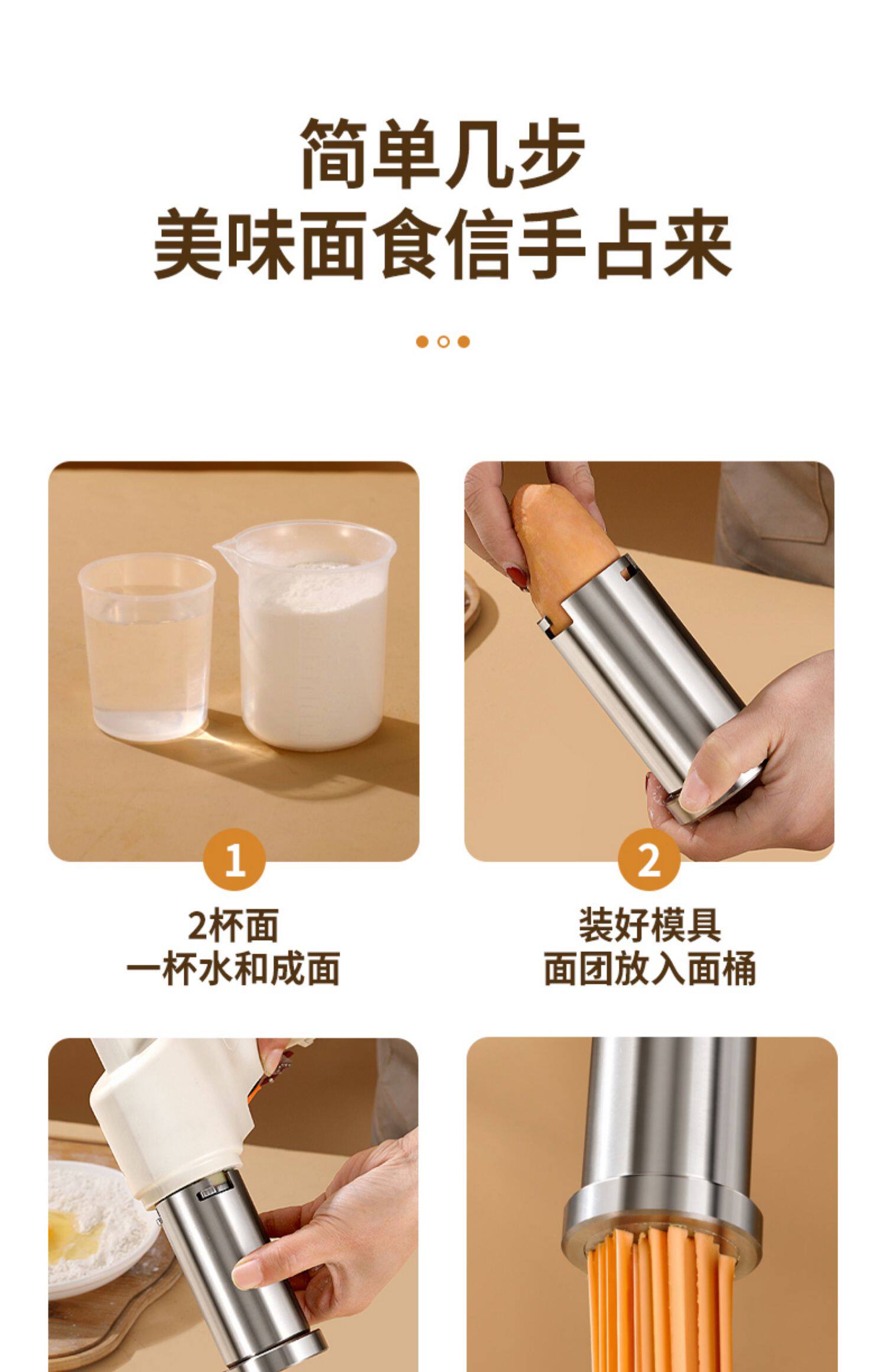 简单几步
美味面食信手占来

1
2杯面
一杯水和成面

2
装好模具
面团放入面桶