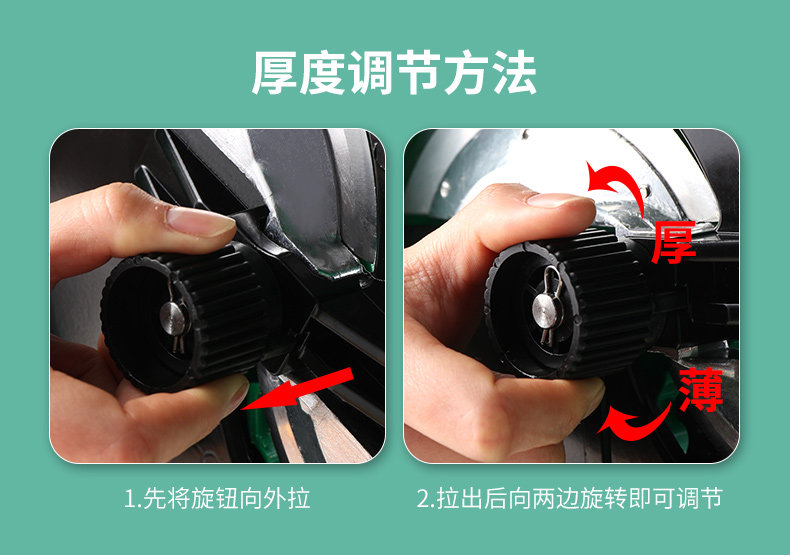 厚度调节方法

厚

薄

1.先将旋钮向外拉

2.拉出后向两边旋转即可调节