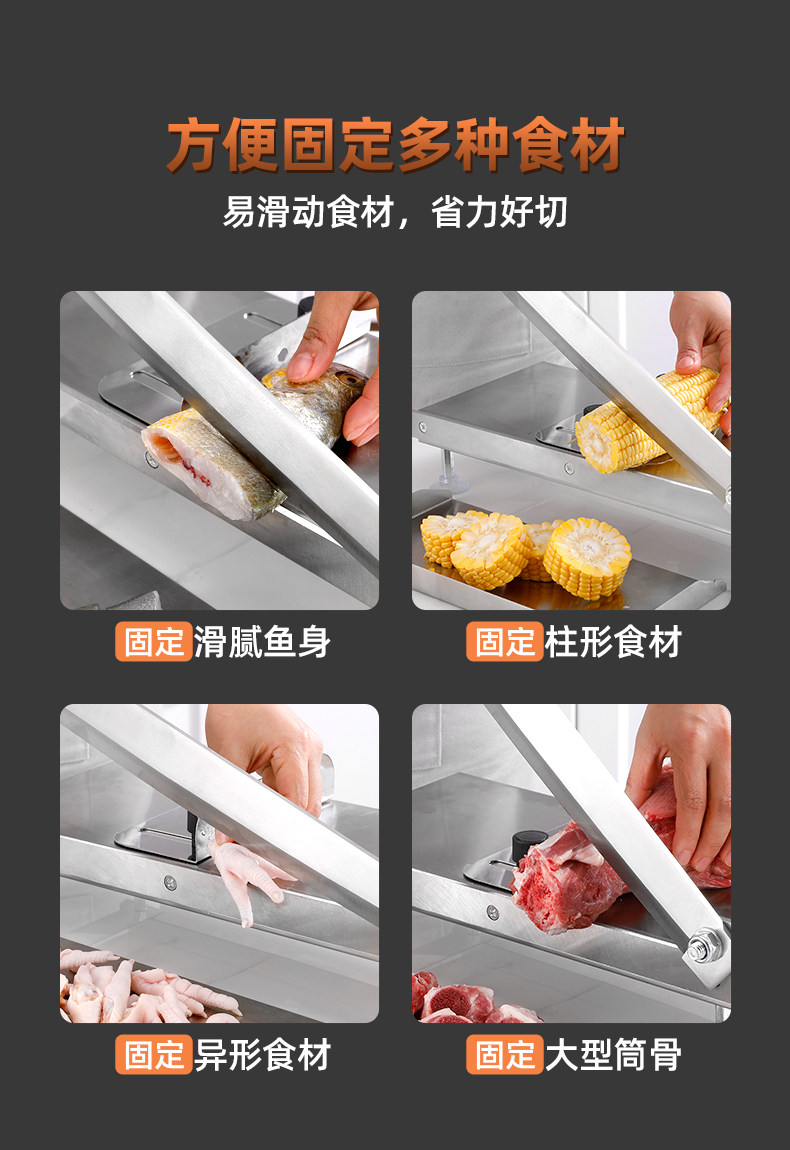 方便固定多种食材

易滑动食材，省力好切

固定滑腻鱼身

固定柱形食材

固定异形食材

固定大型筒骨