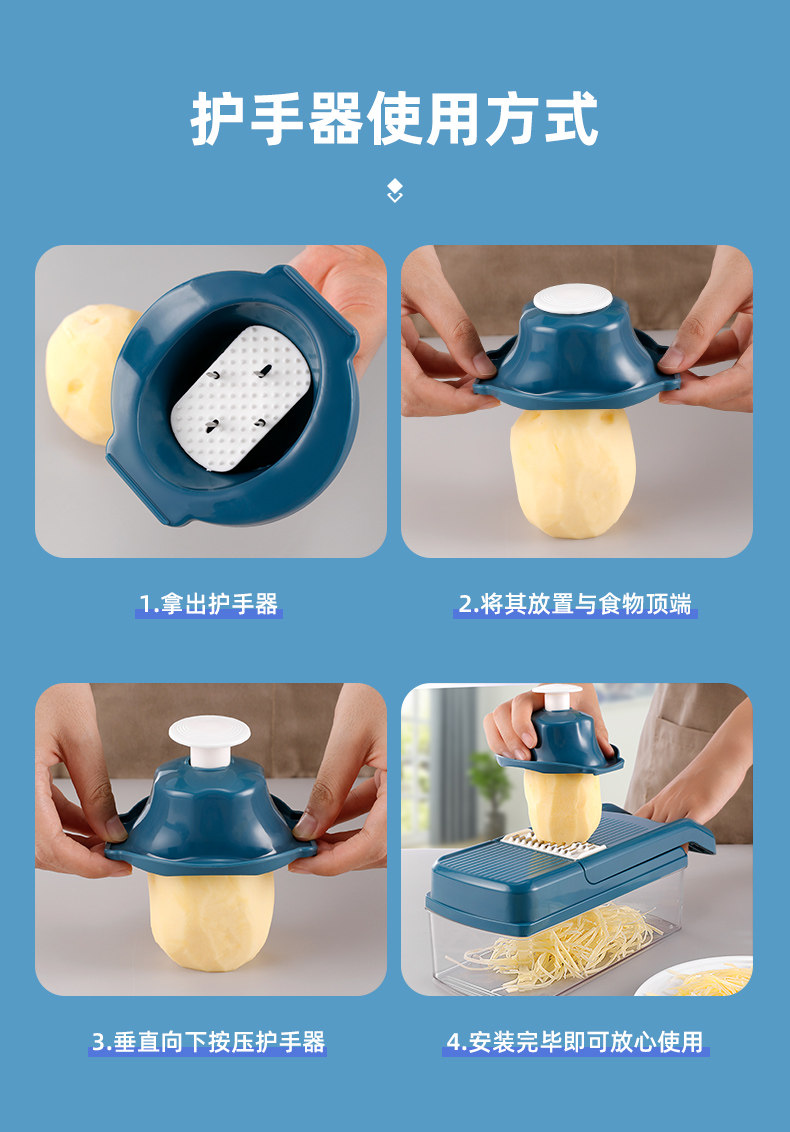 护手器使用方式

1.拿出护手器

2.将其放置与食物顶端

3.垂直向下按压护手器

4.安装完毕即可放心使用