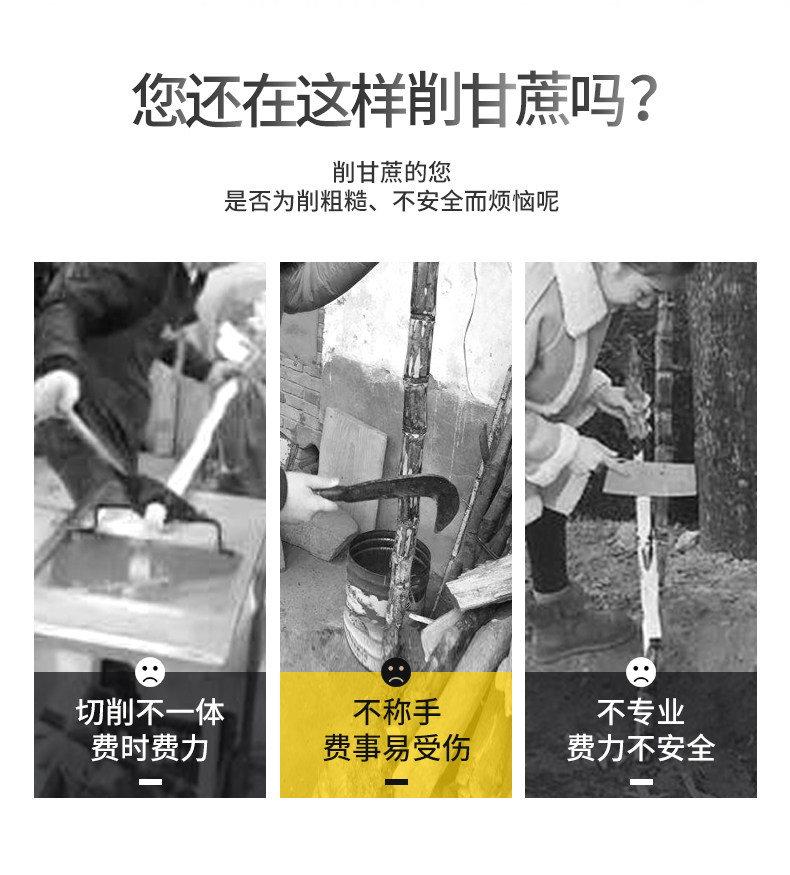 您还在这样削甘蔗吗？

削甘蔗的您
是否为削粗糙、不安全而烦恼呢

切削不一体
费时费力

不称手
费事易受伤

不专业
费力不安全