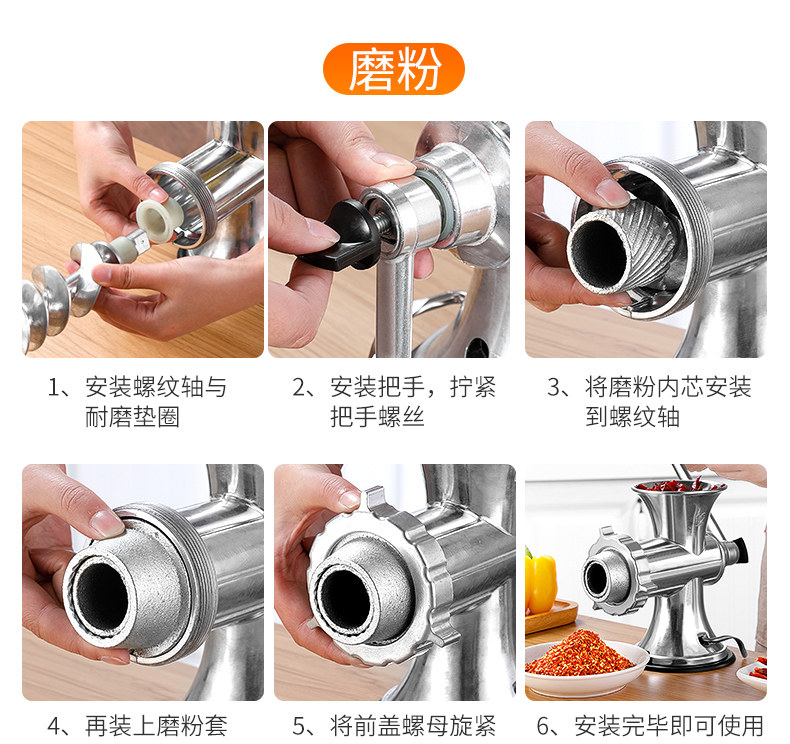 磨粉

1、安装螺纹轴与耐磨垫圈

2、安装把手，拧紧把手螺丝

3、将磨粉内芯安装到螺纹轴

4、再装上磨粉套

5、将前盖螺母旋紧

6、安装完毕即可使用