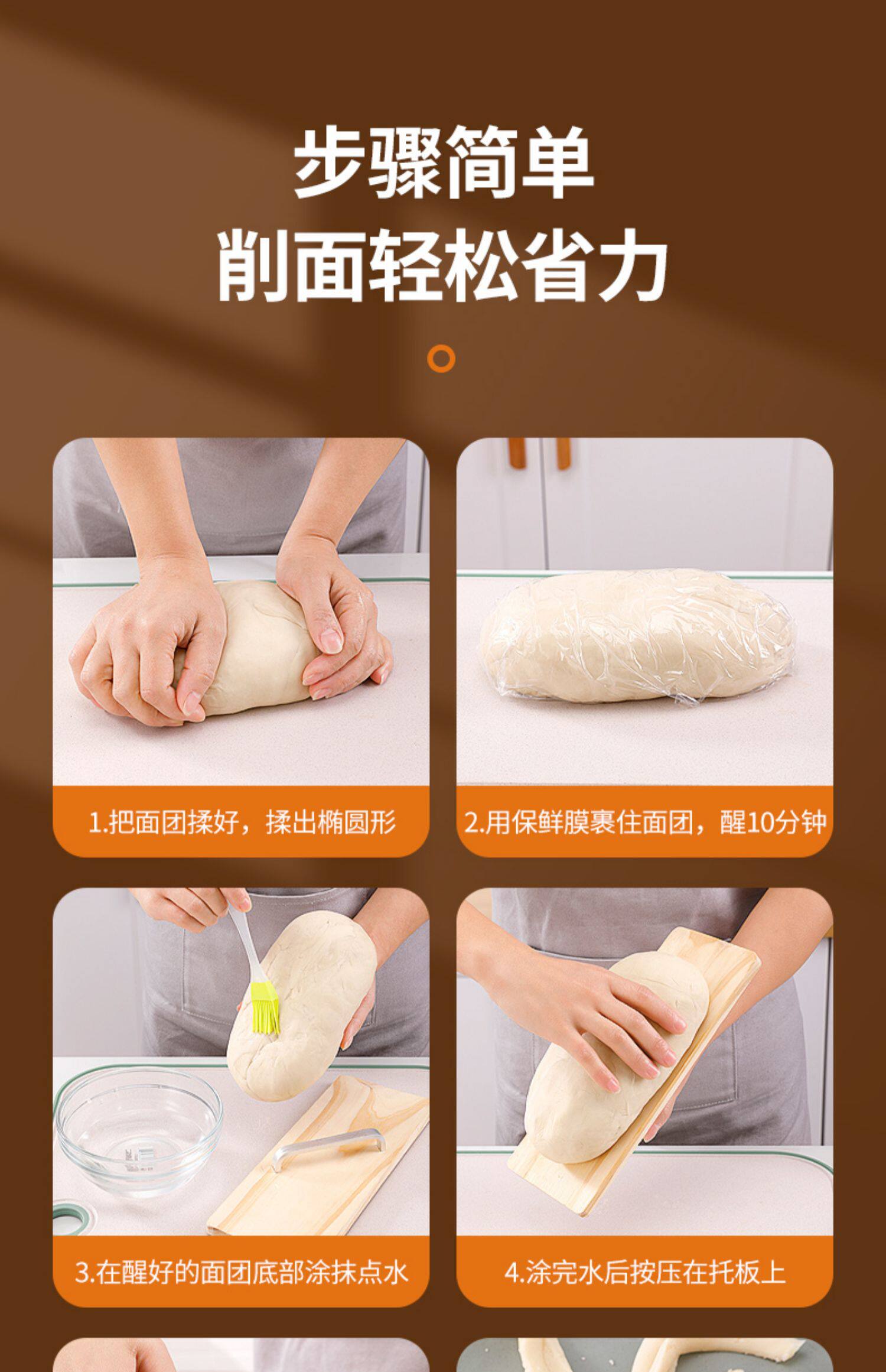 步骤简单
削面轻松省力

1.把面团揉好，揉出椭圆形

2.用保鲜膜裹住面团，醒10分钟

3.在醒好的面团底部涂抹点水

4.涂完水后按压在托板上