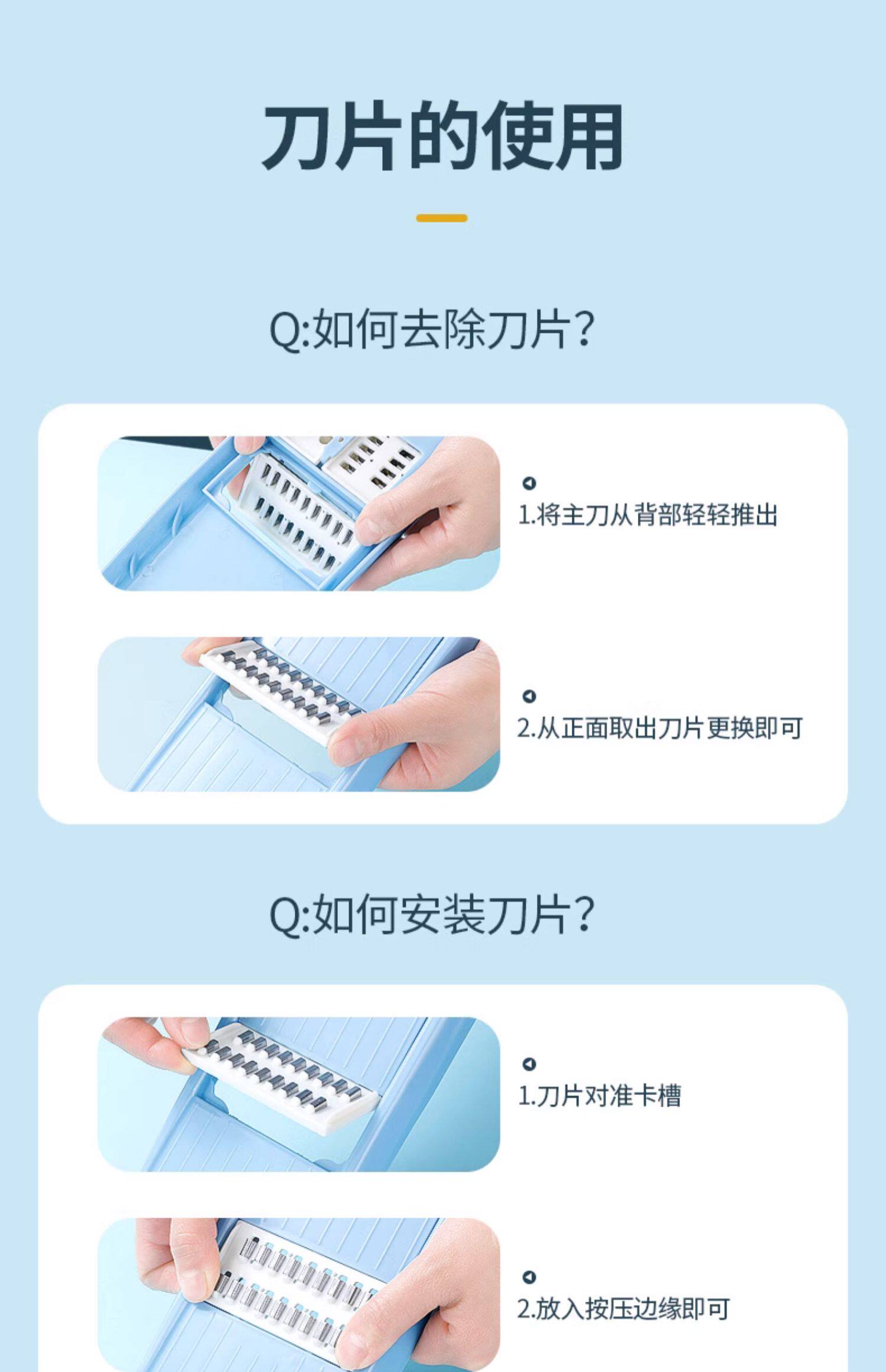 刀片的使用

Q:如何去除刀片?

1.将主刀从背部轻轻推出

2.从正面取出刀片更换即可

Q:如何安装刀片?

1.刀片对准卡槽

2.放入按压边缘即可