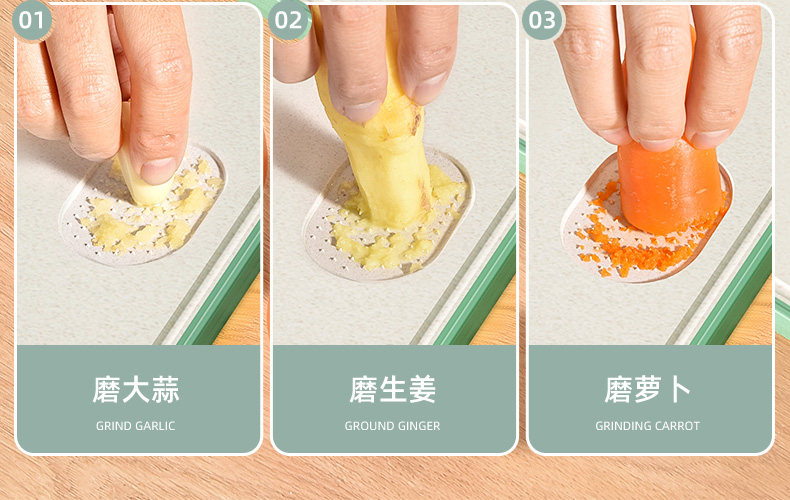 01

磨大蒜

GRIND GARLIC

02

磨生姜

GROUND GINGER

03

磨萝卜

GRINDING CARROT