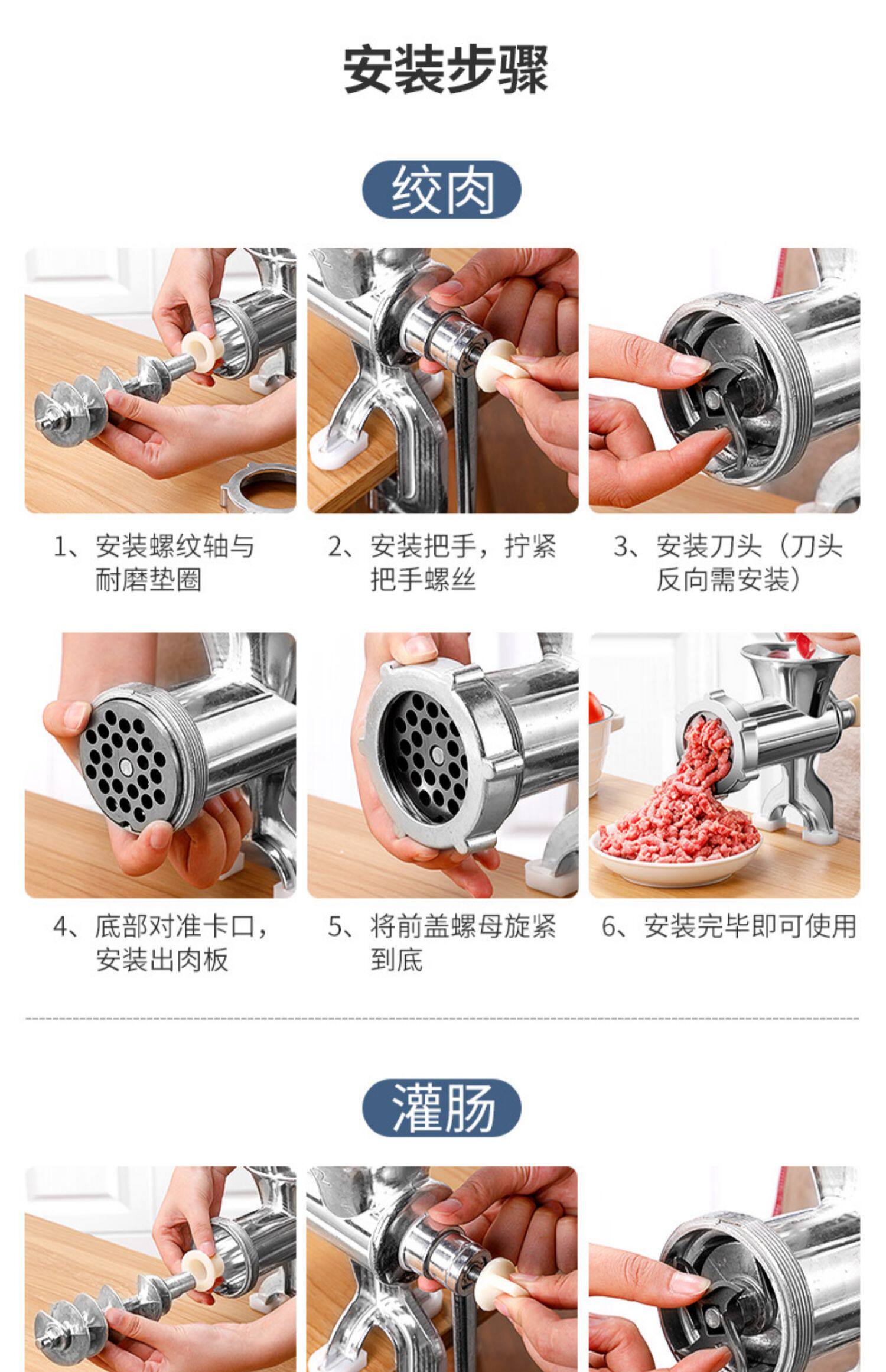 安装步骤

绞肉

1、安装螺纹轴与耐磨垫圈

2、安装把手，拧紧把手螺丝

3、安装刀头（刀头反向需安装）

4、底部对准卡口，安装出肉板

5、将前盖螺母旋紧到底

6、安装完毕即可使用

灌肠