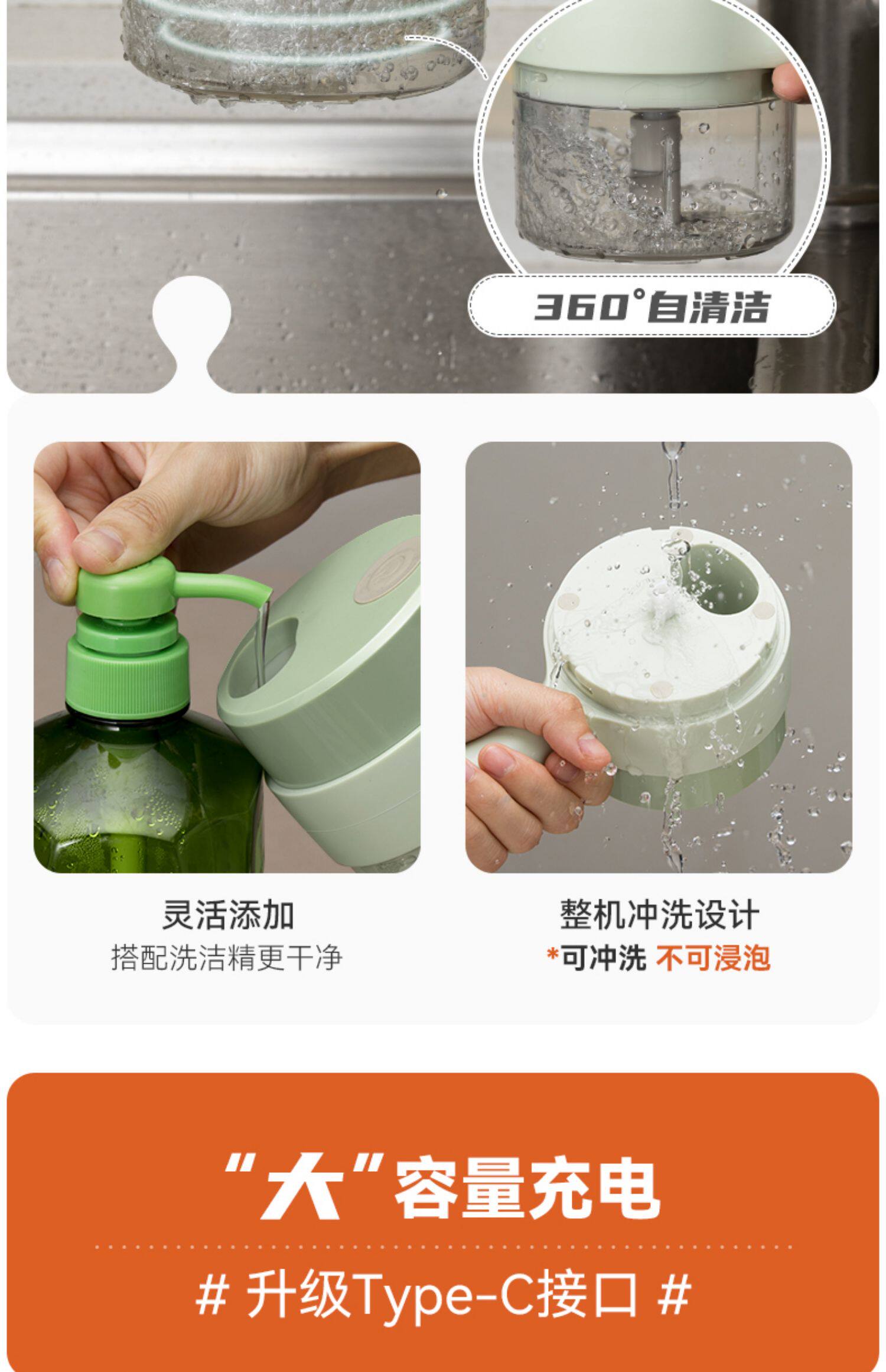 360°自清洁

灵活添加
搭配洗洁精更干净

整机冲洗设计
*可冲洗 不可浸泡

“大”容量充电
# 升级Type-C接口 #