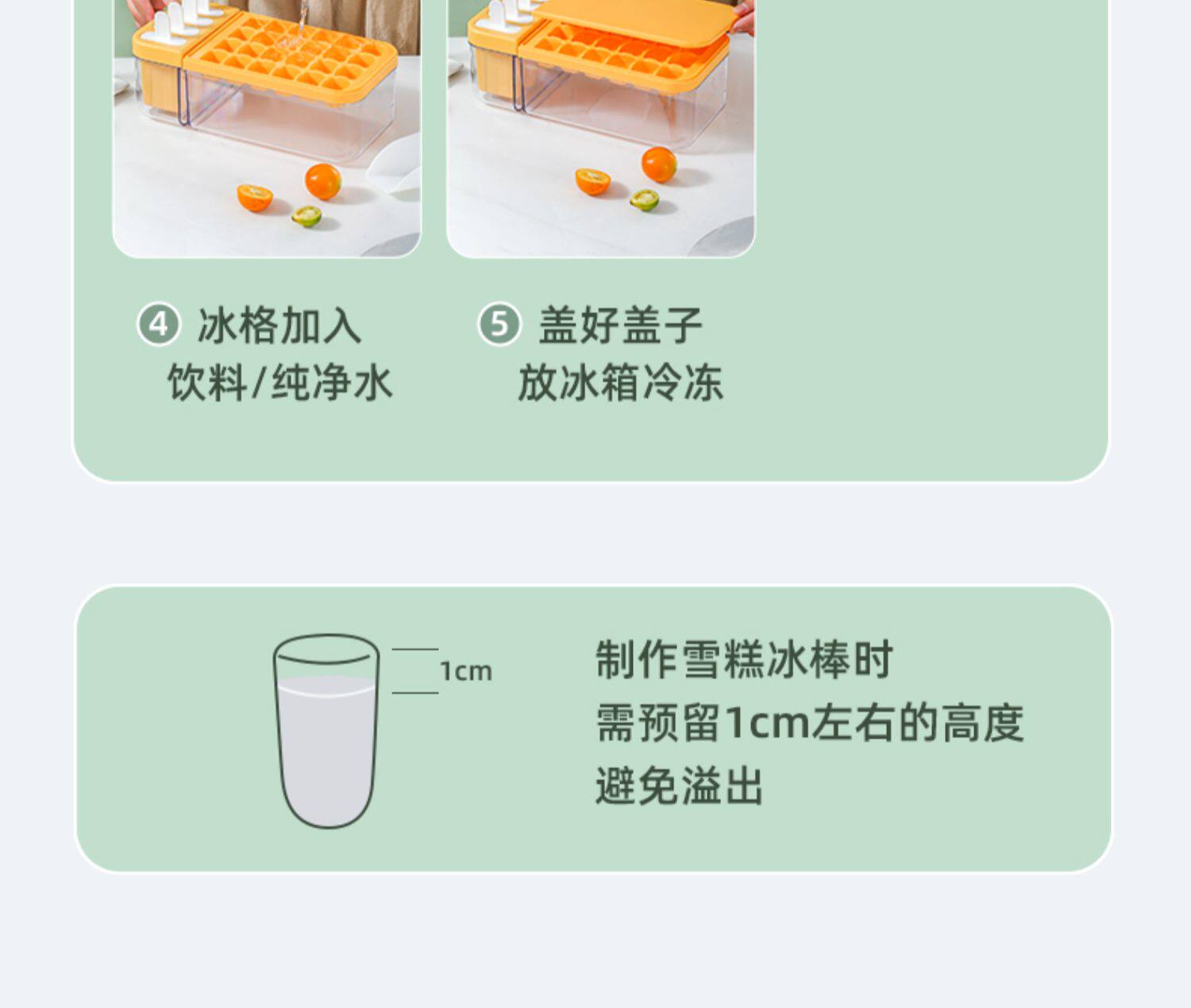 ④ 冰格加入
饮料/纯净水

⑤ 盖好盖子
放冰箱冷冻

1cm

制作雪糕冰棒时
需预留1cm左右的高度
避免溢出