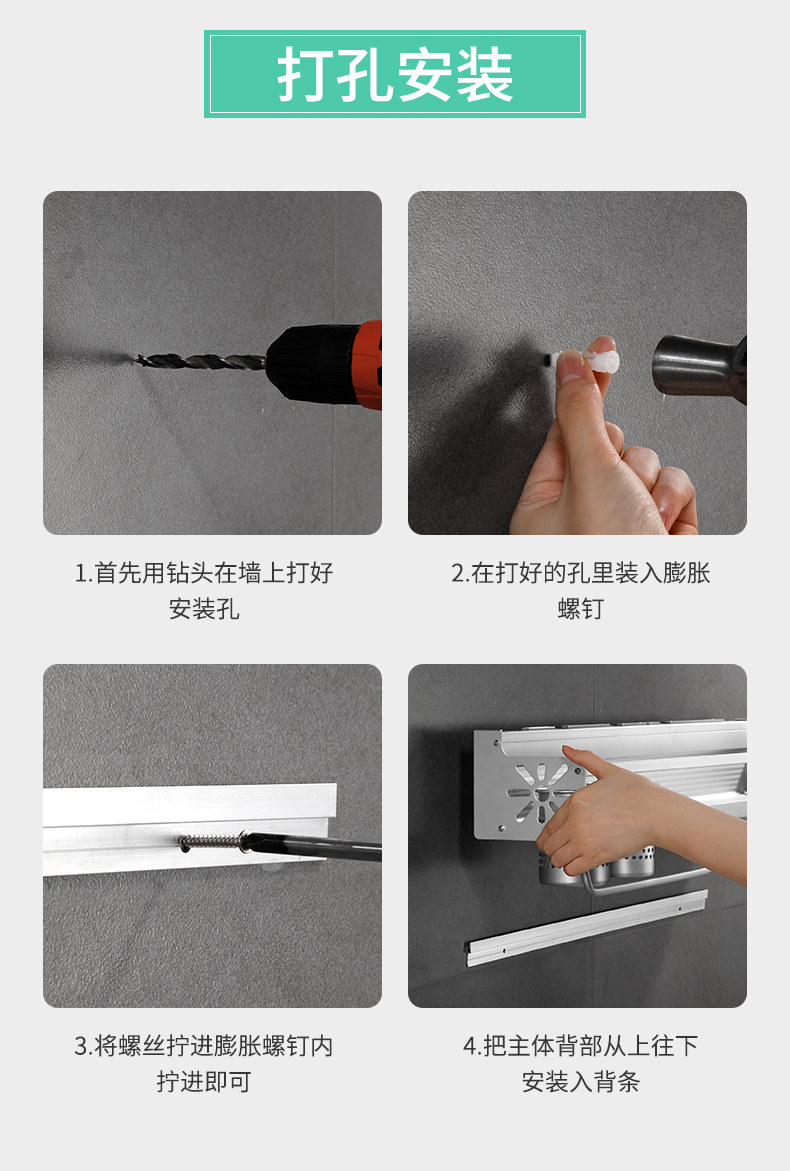 打孔安装

1.首先用钻头在墙上打好安装孔

2.在打好的孔里装入膨胀螺钉

3.将螺丝拧进膨胀螺钉内拧进即可

4.把主体背部从上往下安装入背条