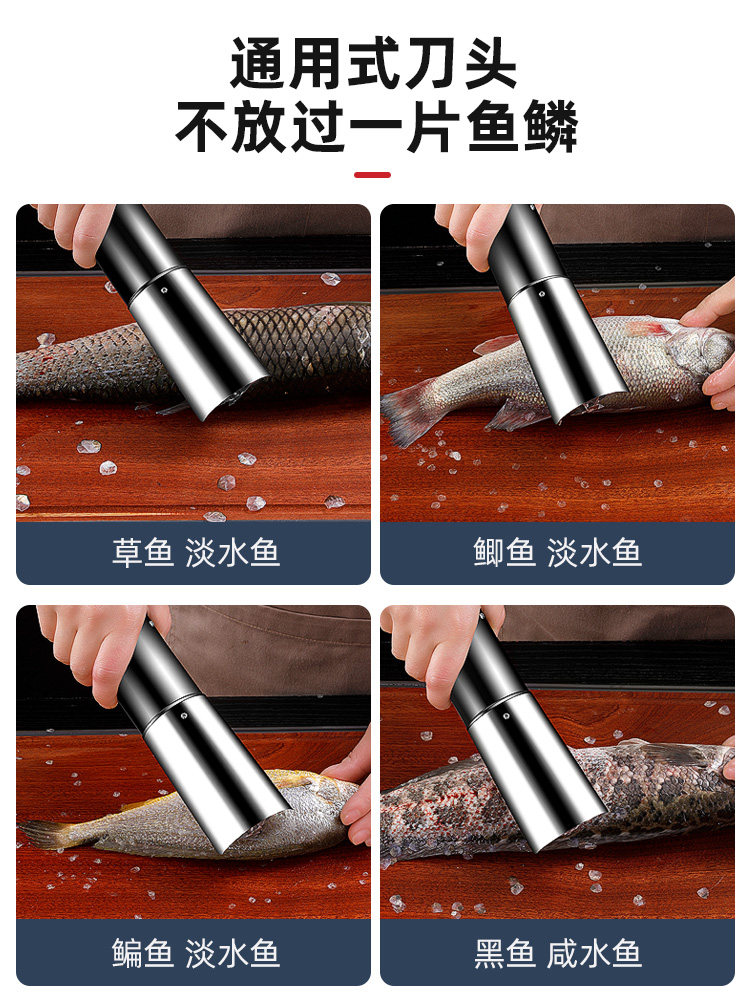 通用式刀头
不放过一片鱼鳞

草鱼 淡水鱼

鲫鱼 淡水鱼

鳊鱼 淡水鱼

黑鱼 咸水鱼