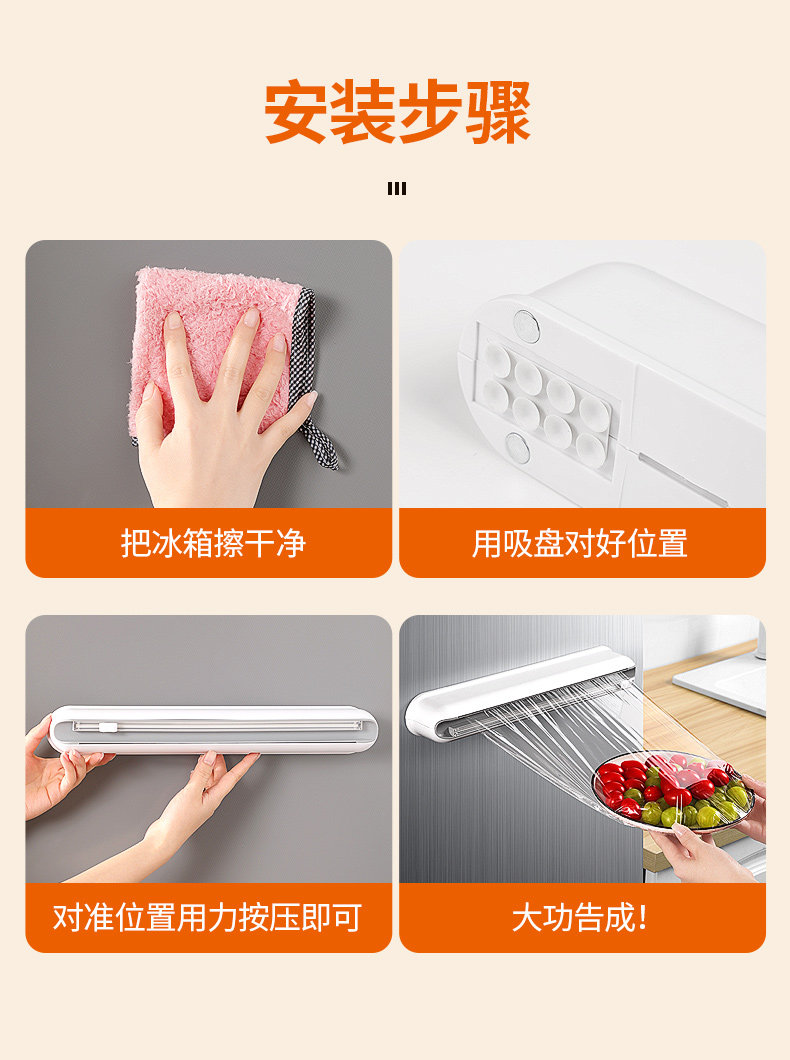 安装步骤

把冰箱擦干净

用吸盘对好位置

对准位置用力按压即可

大功告成!