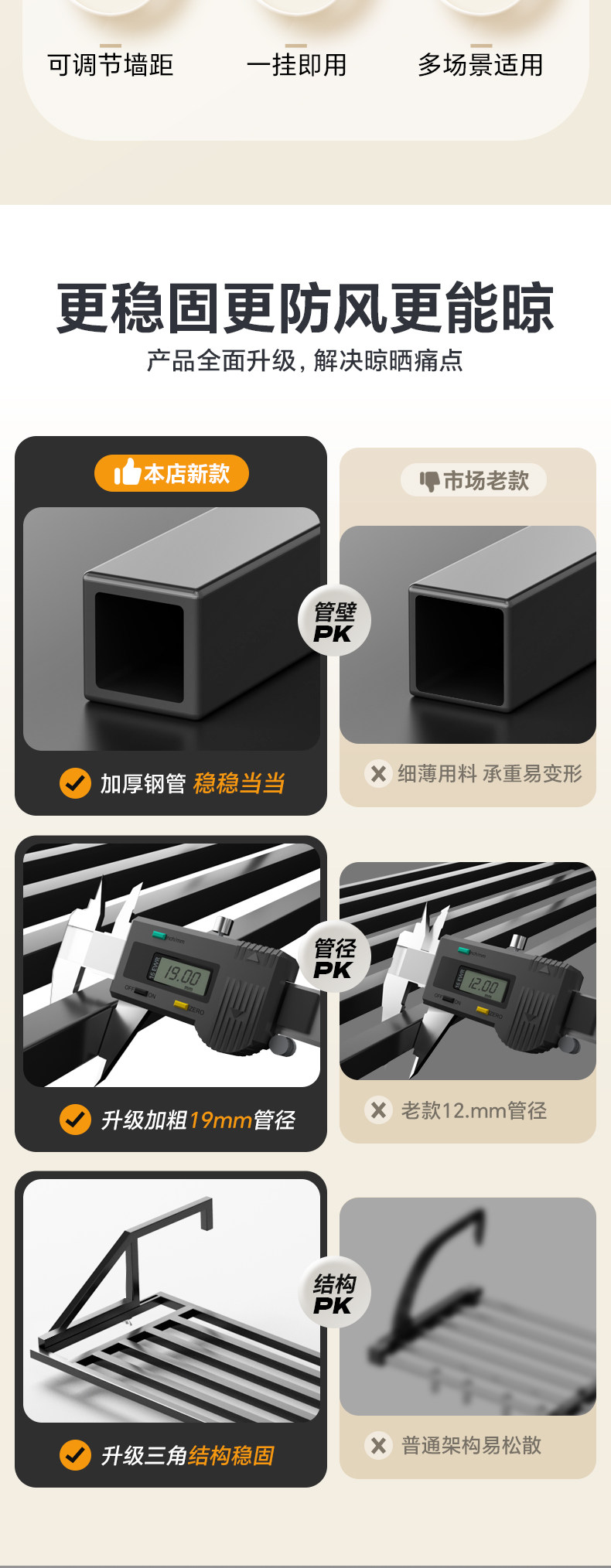 可调节墙距 一挂即用 多场景适用

更稳固更防风更能晾

产品全面升级，解决晾晒痛点

本店新款

市场老款

管壁 PK

加厚钢管 稳稳当当

细薄用料 承重易变形

19.00

管径 PK

12.00

升级加粗19mm管径

老款12.mm管径

结构 PK

升级三角结构稳固

普通架构易松散