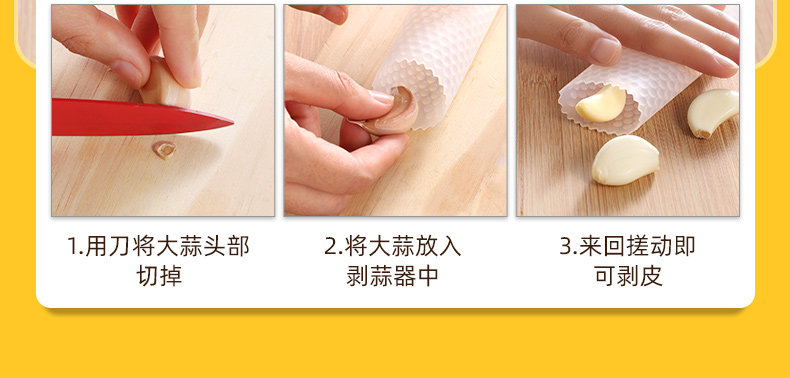 1.用刀将大蒜头部切掉

2.将大蒜放入剥蒜器中

3.来回搓动即可剥皮