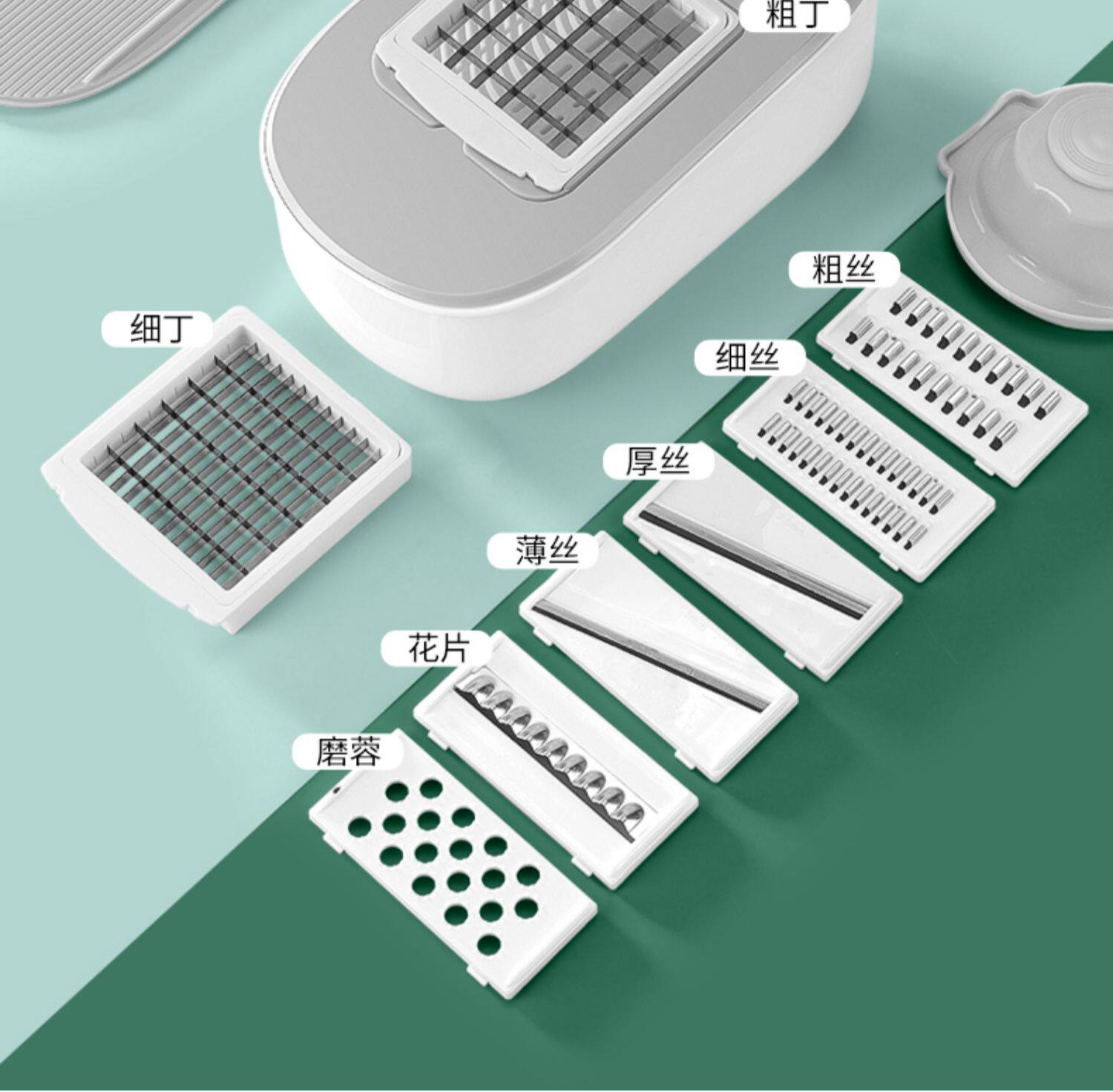 粗丁

粗丝

细丁

细丝

厚丝

薄丝

花片

磨蓉