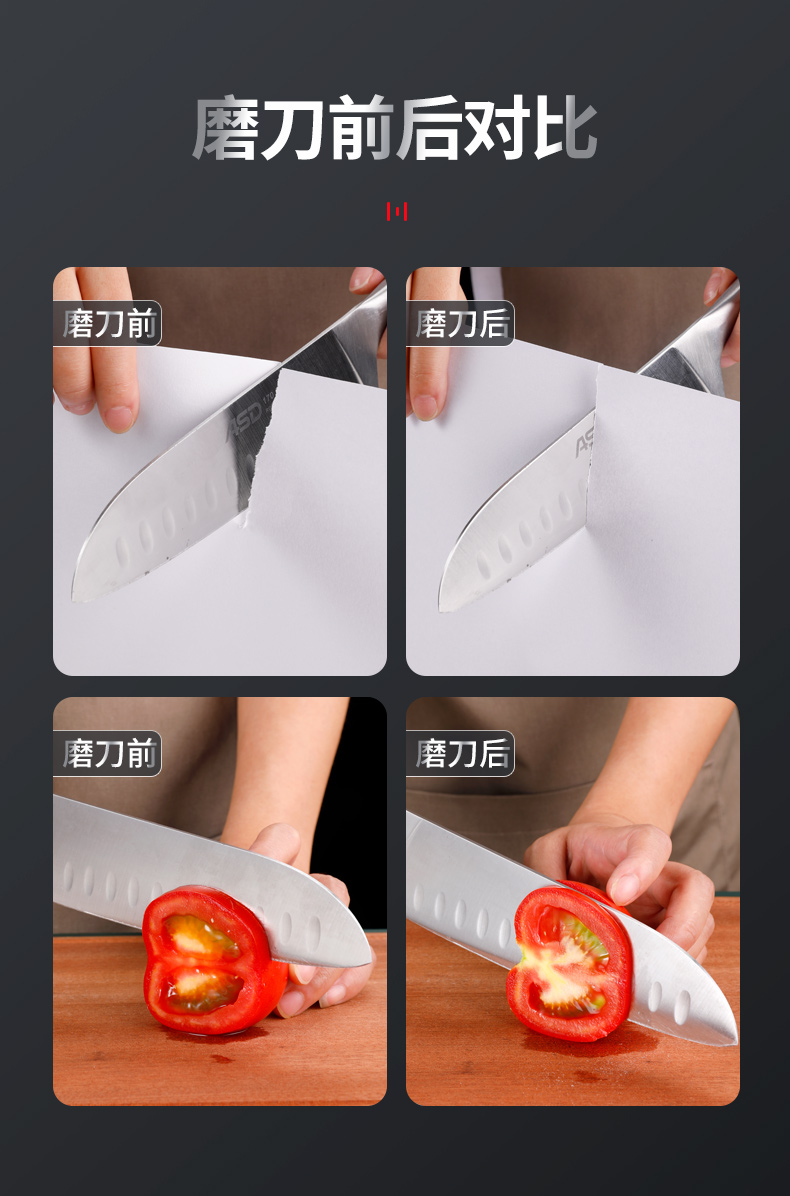 磨刀前后对比

磨刀前

ASD

磨刀后

ASD

磨刀前

磨刀后