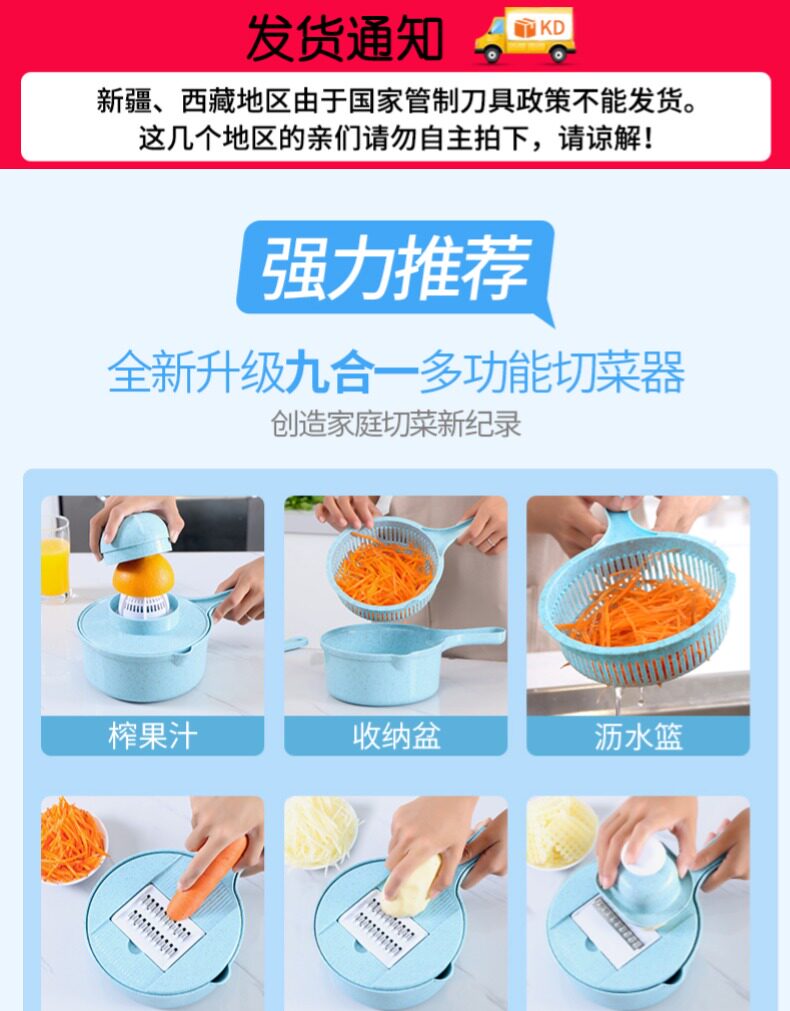 发货通知

KD

新疆、西藏地区由于国家管制刀具政策不能发货。
这几个地区的亲们请勿自主拍下，请谅解！

强力推荐

全新升级九合一多功能切菜器

创造家庭切菜新纪录

榨果汁

收纳盆

沥水篮