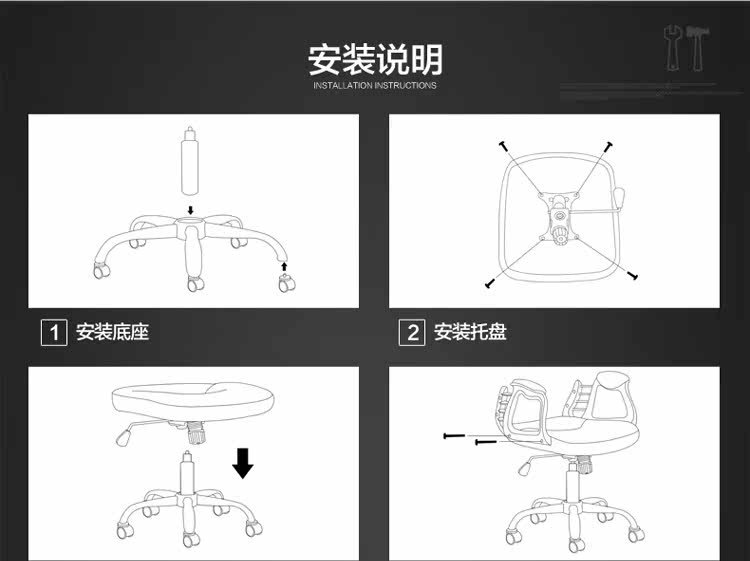 安装说明

INSTALLATION INSTRUCTIONS

1 安装底座

2 安装托盘