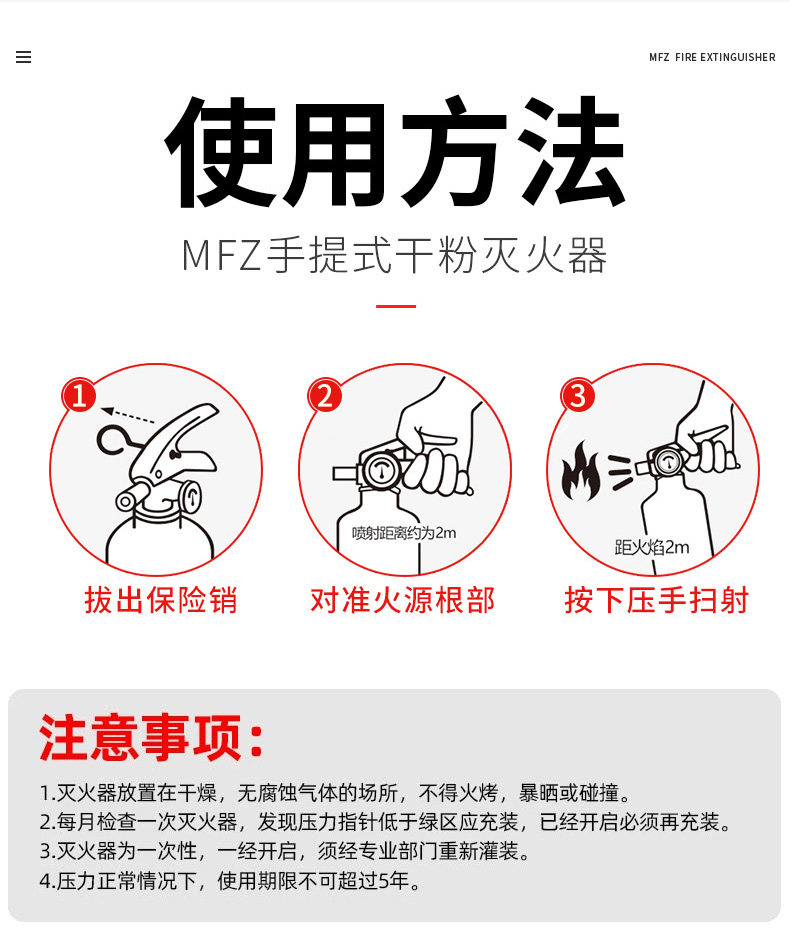 MFZ FIRE EXTINGUISHER

使用方法

MFZ手提式干粉灭火器

1
拔出保险销

2
喷射距离约为2m
对准火源根部

3
距火焰2m
按下压手扫射

注意事项：

1.灭火器放置在干燥，无腐蚀气体的场所，不得火烤，暴晒或碰撞。
2.每月检查一次灭火器，发现压力指针低于绿区应充装，已经开启必须再充装。
3.灭火器为一次性，一经开启，须经专业部门重新灌装。
4.压力正常情况下，使用期限不可超过5年。