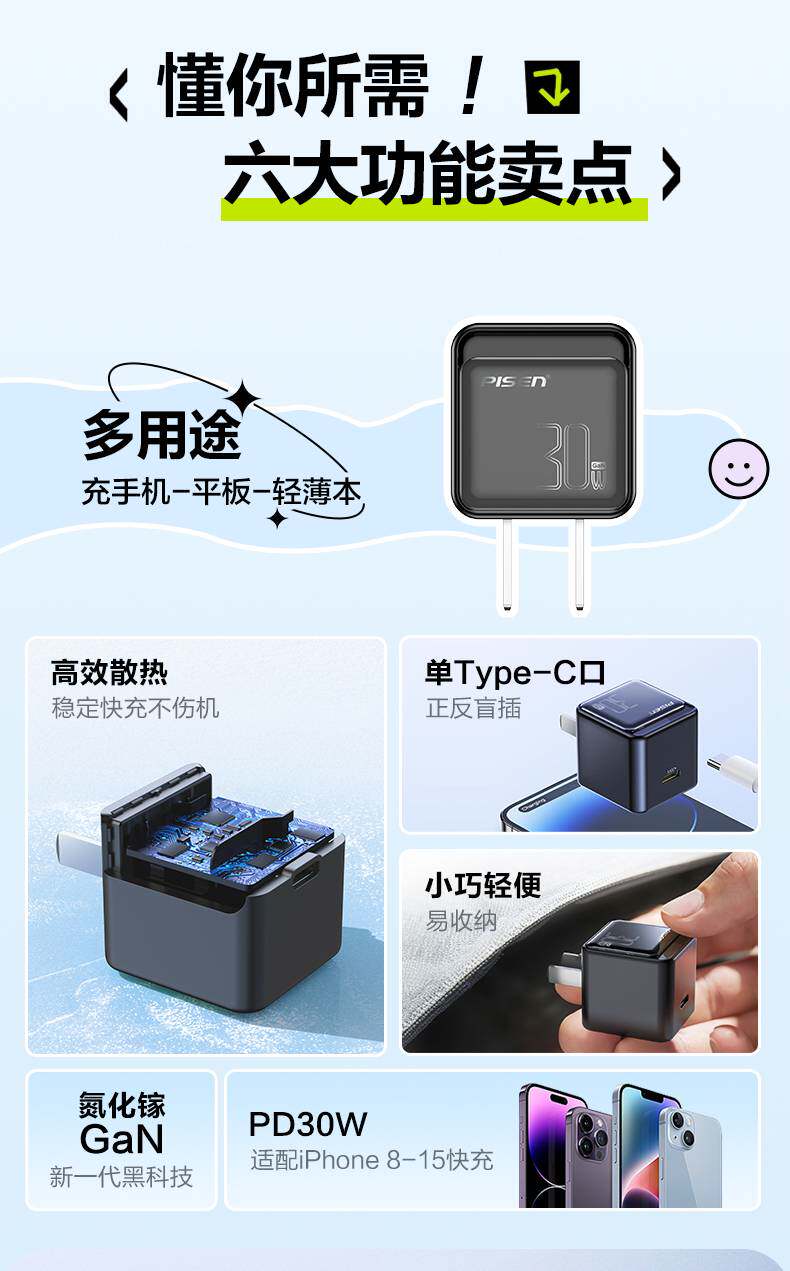 懂你所需！
六大功能卖点

多用途
充手机-平板-轻薄本

PISEN
30W
GaN

高效散热
稳定快充不伤机

单Type-C口
正反盲插

小巧轻便
易收纳

氮化镓
GaN
新一代黑科技

PD30W
适配iPhone 8-15快充