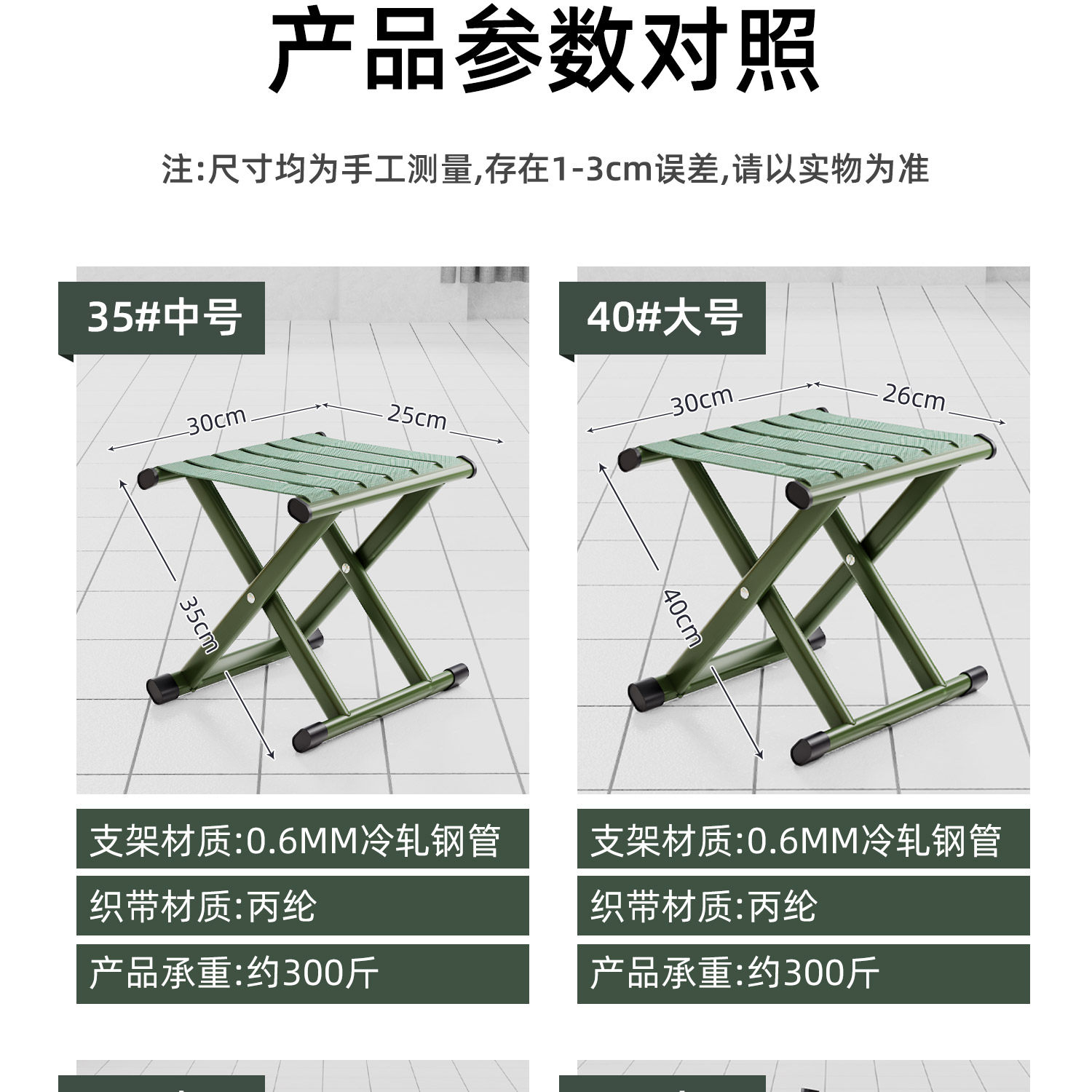 产品参数对照

注:尺寸均为手工测量,存在1-3cm误差,请以实物为准

35#中号

30cm

25cm

35cm

支架材质:0.6MM冷轧钢管

织带材质:丙纶

产品承重:约300斤

40#大号

30cm

26cm

40cm

支架材质:0.6MM冷轧钢管

织带材质:丙纶

产品承重:约300斤