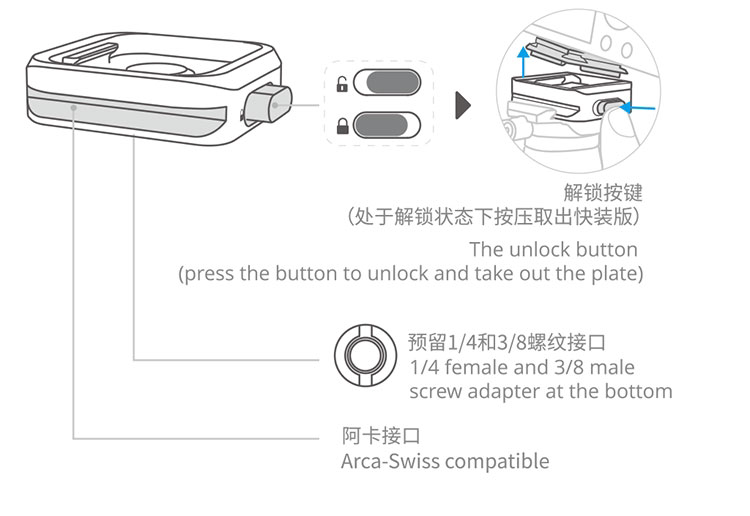 解锁按键
（处于解锁状态下按压取出快装版）
The unlock button
(press the button to unlock and take out the plate)

预留1/4和3/8螺纹接口
1/4 female and 3/8 male
screw adapter at the bottom

阿卡接口
Arca-Swiss compatible