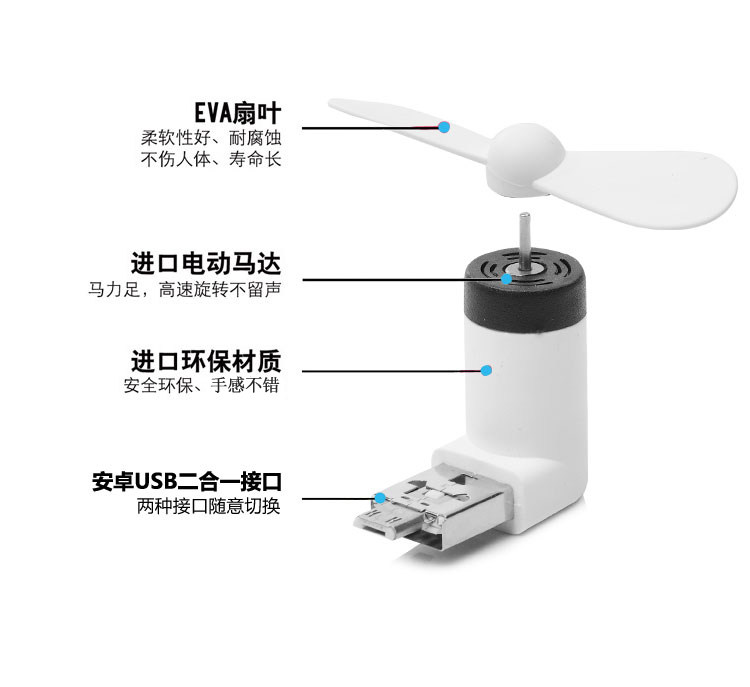 EVA扇叶
柔软性好、耐腐蚀
不伤人体、寿命长

进口电动马达
马力足，高速旋转不留声

进口环保材质
安全环保、手感不错

安卓USB二合一接口
两种接口随意切换