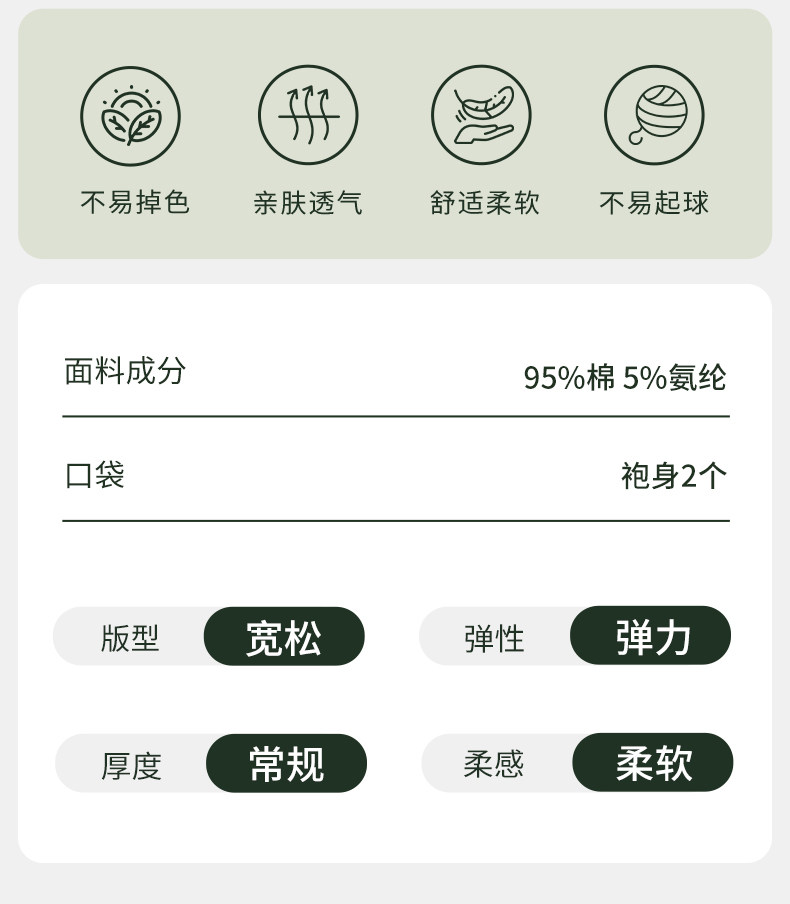 不易掉色 亲肤透气 舒适柔软 不易起球

面料成分 95%棉 5%氨纶

口袋 袍身2个

版型 宽松

弹性 弹力

厚度 常规

柔感 柔软