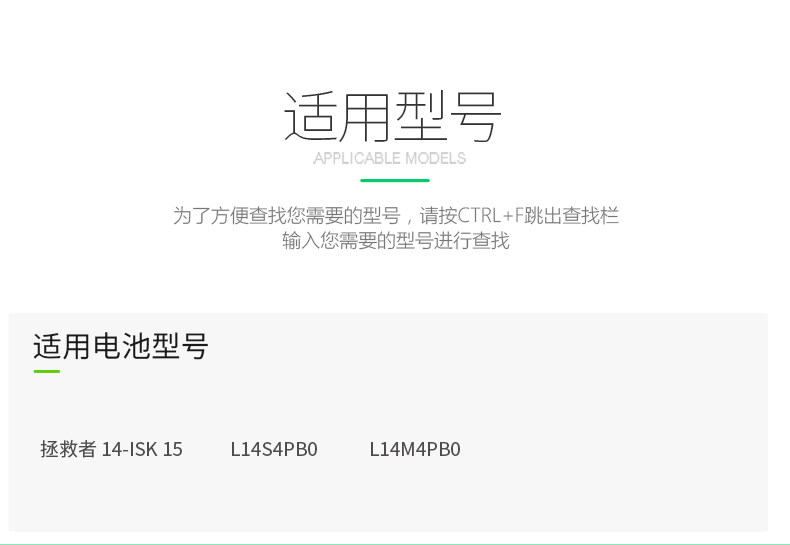 适用型号

APPLICABLE MODELS

为了方便查找您需要的型号，请按CTRL+F跳出查找栏
输入您需要的型号进行查找

适用电池型号

拯救者 14-ISK 15 L14S4PB0 L14M4PB0