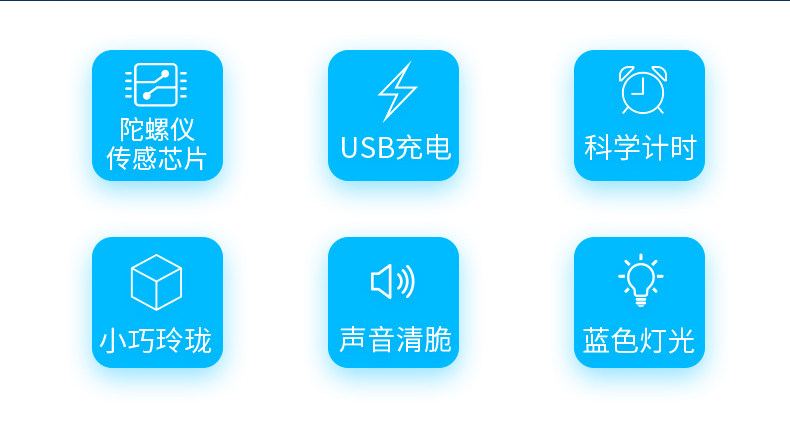 陀螺仪
传感芯片

USB充电

科学计时

小巧玲珑

声音清脆

蓝色灯光