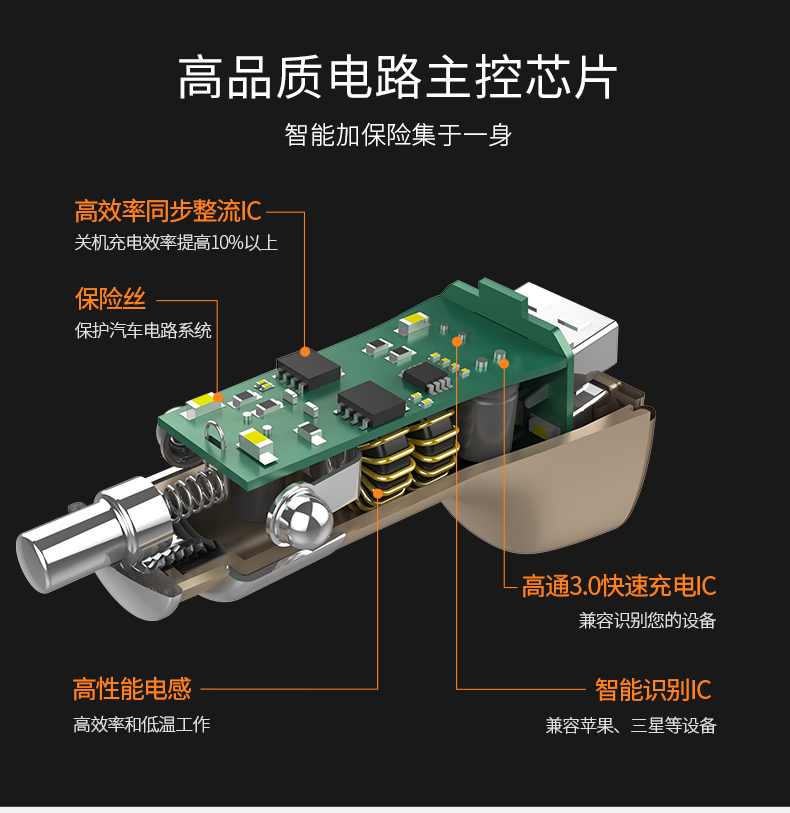 高品质电路主控芯片

智能加保险集于一身

高效率同步整流IC

关机充电效率提高10%以上

保险丝

保护汽车电路系统

高通3.0快速充电IC

兼容识别您的设备

高性能电感

高效率和低温工作

智能识别IC

兼容苹果、三星等设备