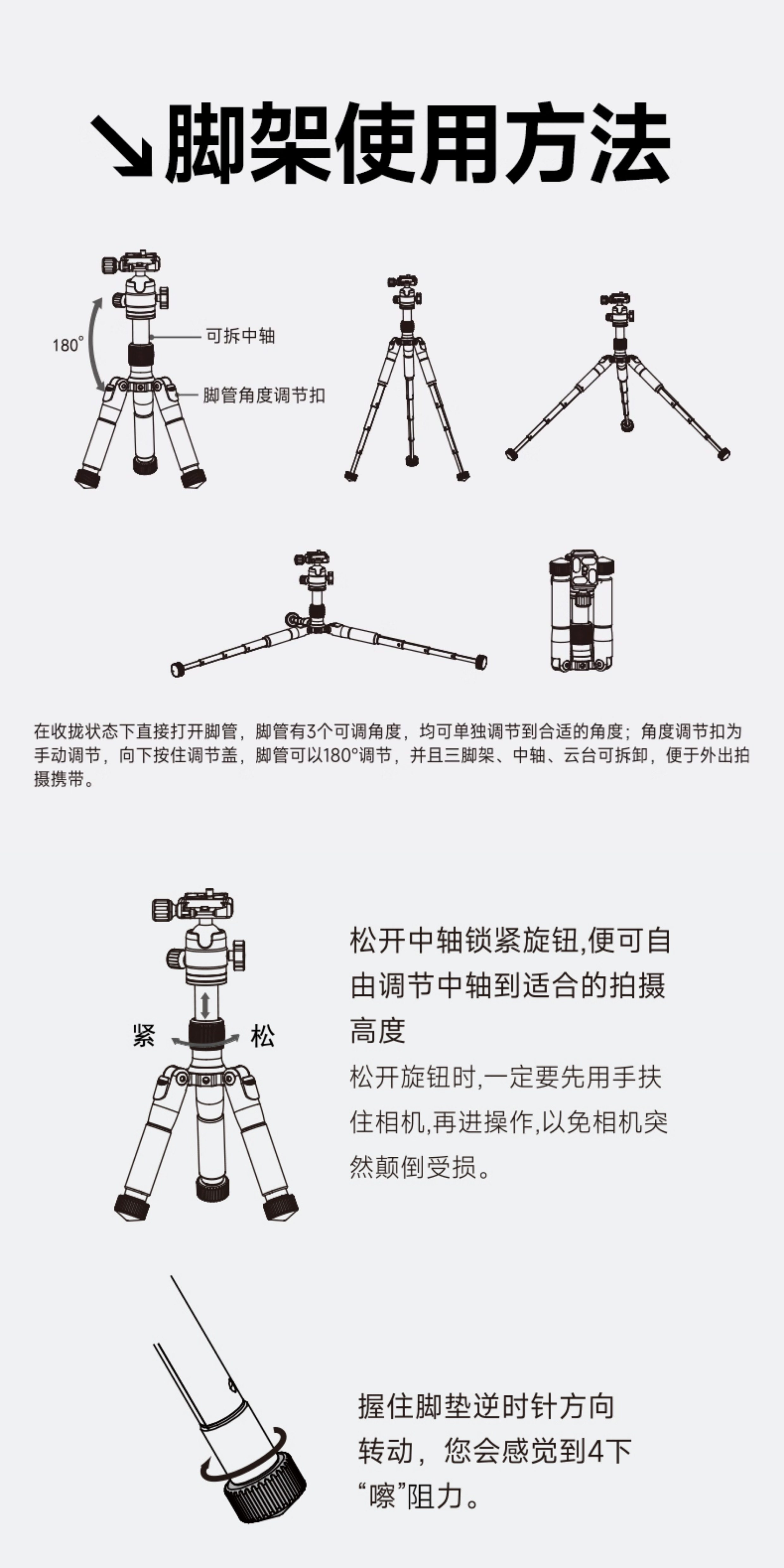 ↘脚架使用方法

180°

可拆中轴

脚管角度调节扣

在收拢状态下直接打开脚管，脚管有3个可调角度，均可单独调节到合适的角度；角度调节扣为手动调节，向下按住调节盖，脚管可以180°调节，并且三脚架、中轴、云台可拆卸，便于外出拍摄携带。

紧

松

松开中轴锁紧旋钮,便可自由调节中轴到适合的拍摄高度

松开旋钮时,一定要先用手扶住相机,再进操作,以免相机突然颠倒受损。

握住脚垫逆时针方向转动，您会感觉到4下“嚓”阻力。