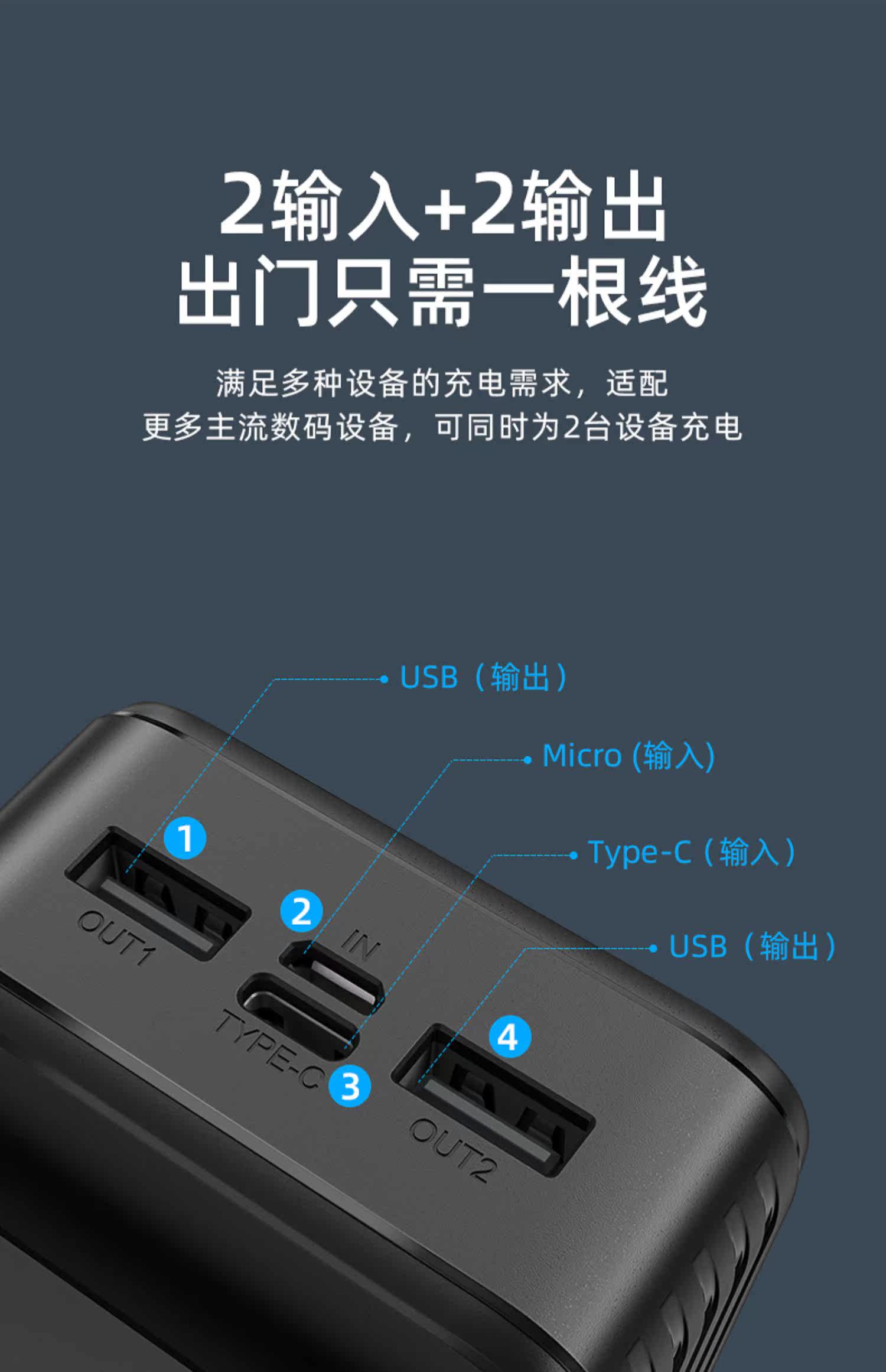 2输入+2输出
出门只需一根线

满足多种设备的充电需求，适配
更多主流数码设备，可同时为2台设备充电

USB（输出）

Micro (输入)

Type-C（输入）

USB（输出）

1

OUT1

2

IN

TYPE-C

3

4

OUT2