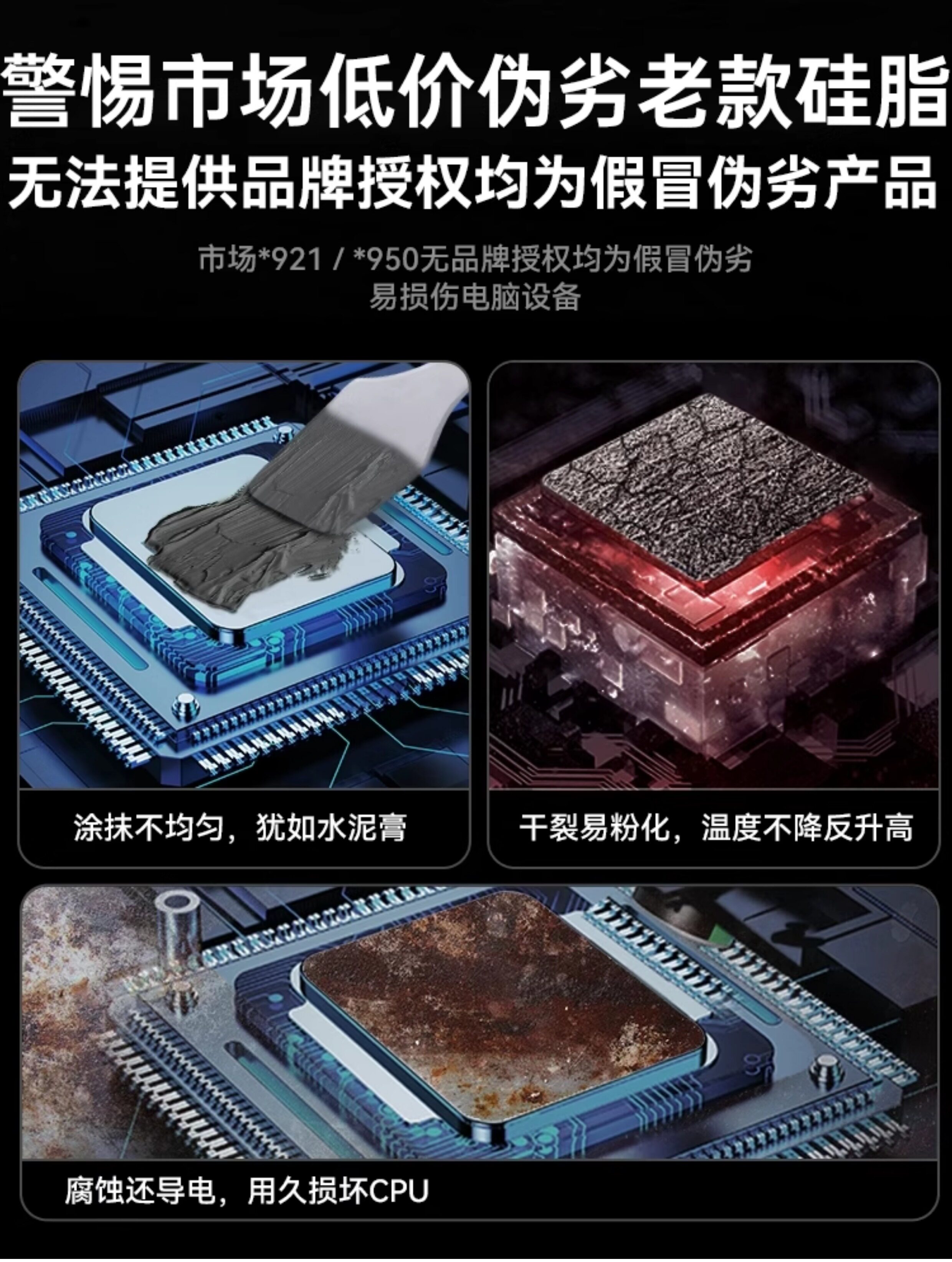 警惕市场低价伪劣老款硅脂
无法提供品牌授权均为假冒伪劣产品

市场*921 / *950无品牌授权均为假冒伪劣
易损伤电脑设备

涂抹不均匀，犹如水泥膏

干裂易粉化，温度不降反升高

腐蚀还导电，用久损坏CPU