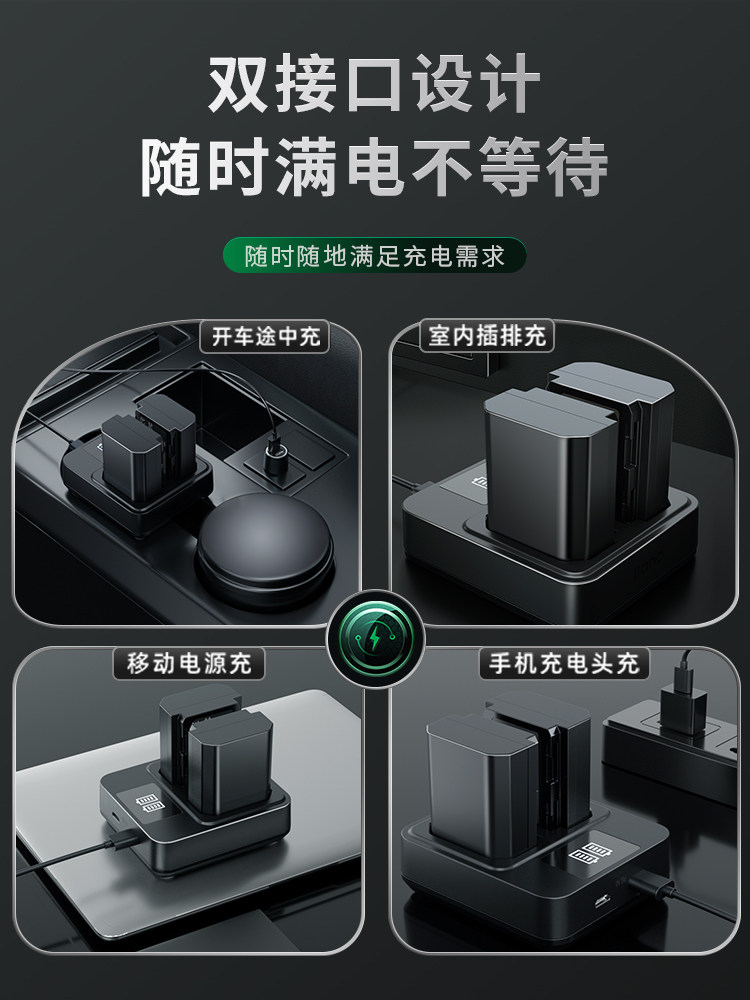 双接口设计
随时满电不等待

随时随地满足充电需求

开车途中充

室内插排充

移动电源充

手机充电头充