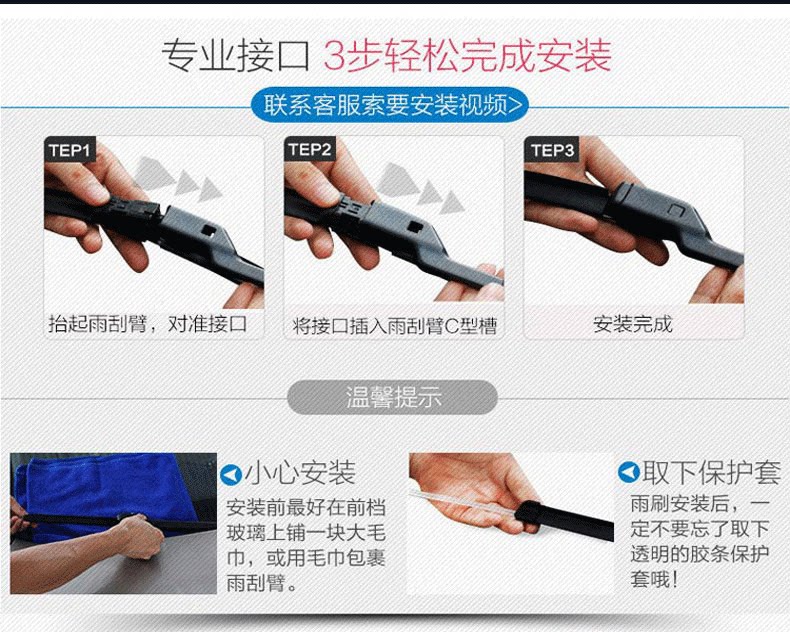 专业接口 3步轻松完成安装

联系客服索要安装视频>

TEP1
抬起雨刮臂，对准接口

TEP2
将接口插入雨刮臂C型槽

TEP3
安装完成

温馨提示

小心安装
安装前最好在前档玻璃上铺一块大毛巾，或用毛巾包裹雨刮臂。

取下保护套
雨刷安装后，一定不要忘了取下透明的胶条保护套哦！