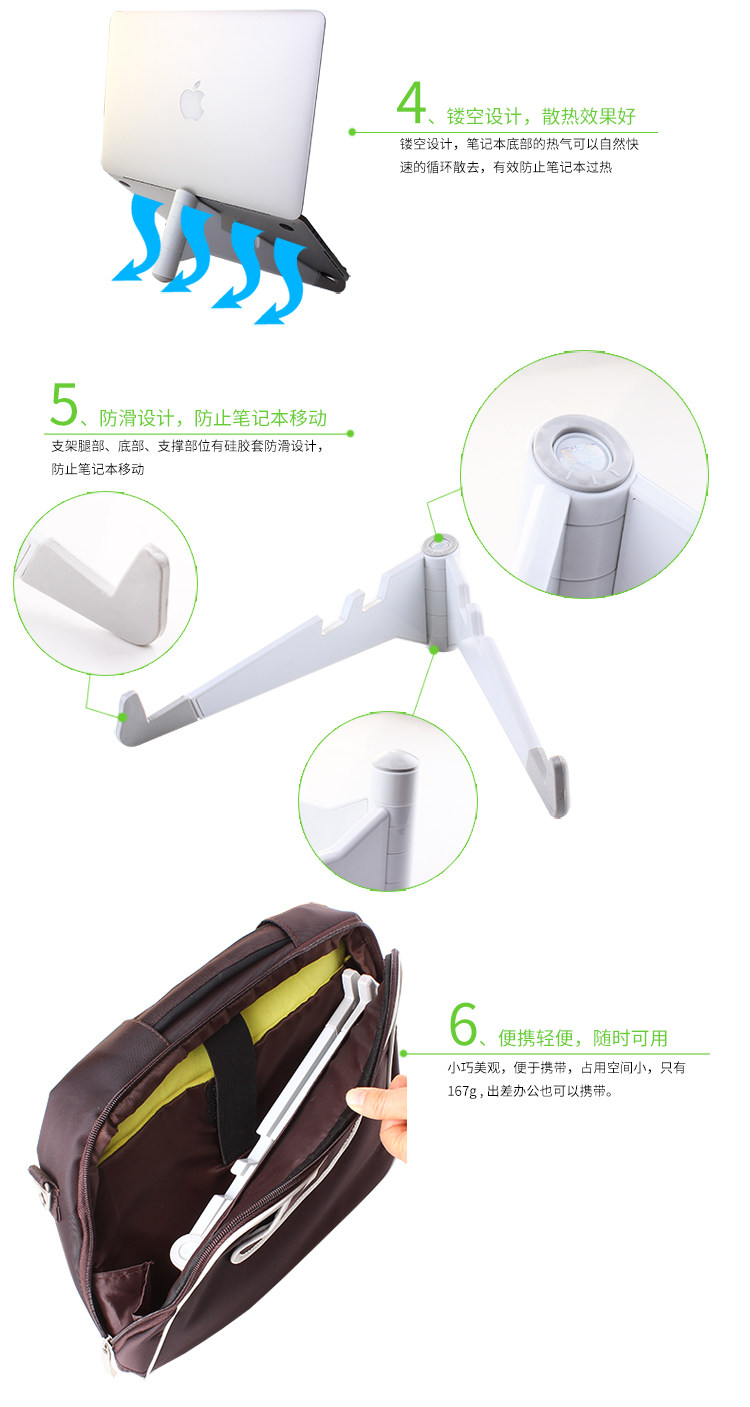 4、镂空设计，散热效果好

镂空设计，笔记本底部的热气可以自然快速的循环散去，有效防止笔记本过热

5、防滑设计，防止笔记本移动

支架腿部、底部、支撑部位有硅胶套防滑设计，防止笔记本移动

6、便携轻便，随时可用

小巧美观，便于携带，占用空间小，只有167g，出差办公也可以携带。