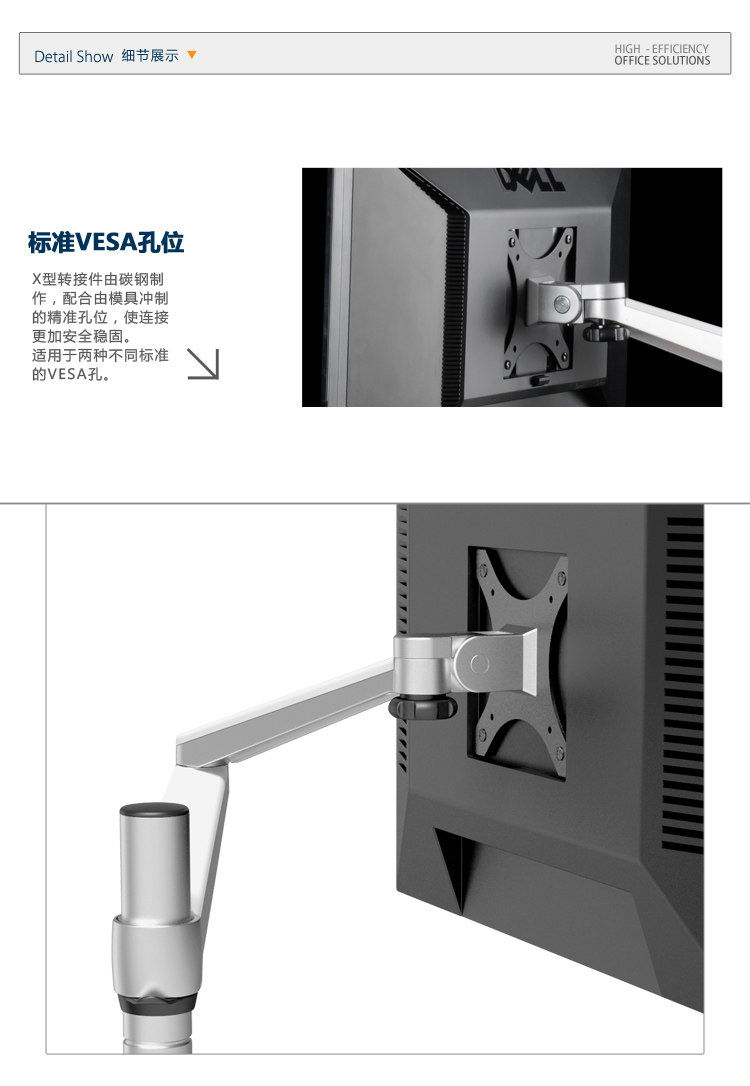 Detail Show 细节展示

HIGH - EFFICIENCY
OFFICE SOLUTIONS

标准VESA孔位

X型转接件由碳钢制作，配合由模具冲制的精准孔位，使连接更加安全稳固。
适用于两种不同标准的VESA孔。

DELL