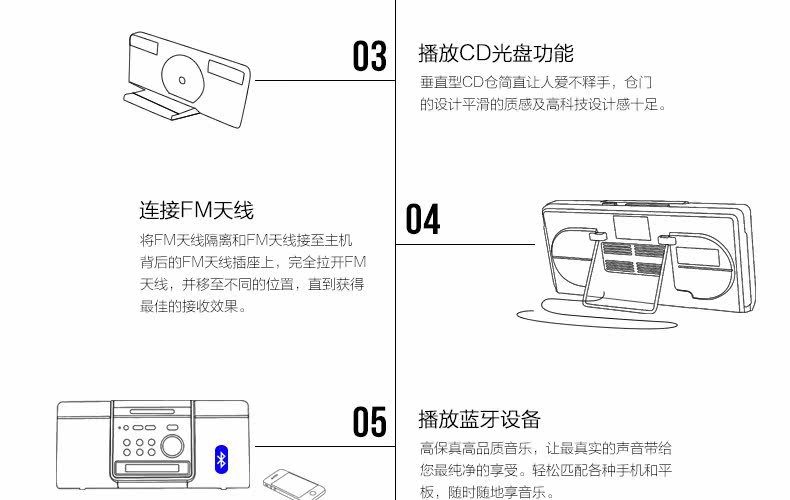 03

播放CD光盘功能

垂直型CD仓简直让人爱不释手，仓门的设计平滑的质感及高科技设计感十足。

连接FM天线

将FM天线隔离和FM天线接至主机背后的FM天线插座上，完全拉开FM天线，并移至不同的位置，直到获得最佳的接收效果。

04

05

播放蓝牙设备

高保真高品质音乐，让最真实的声音带给您最纯净的享受。轻松匹配各种手机和平板，随时随地享音乐。