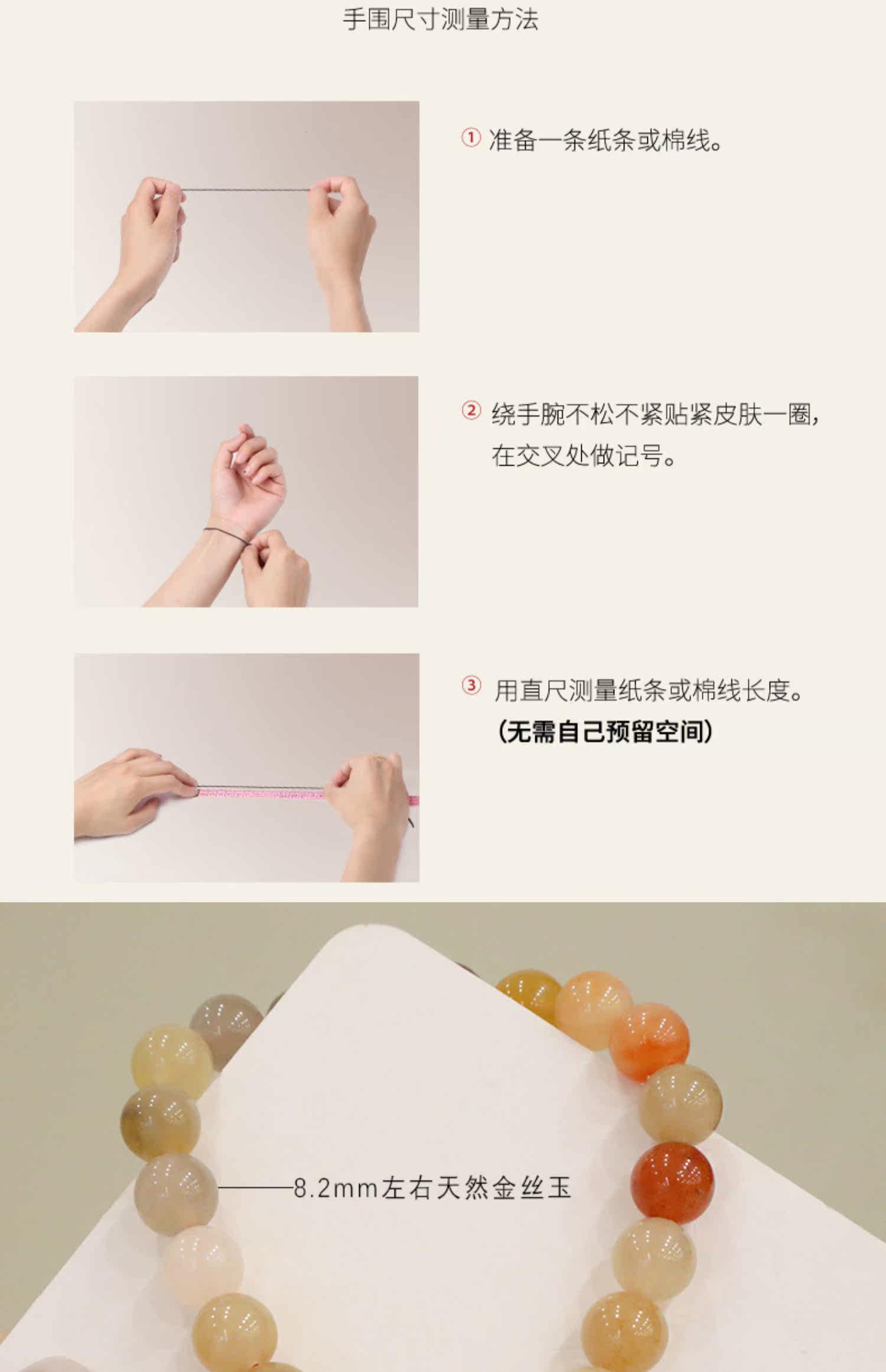 手围尺寸测量方法

① 准备一条纸条或棉线。

② 绕手腕不松不紧贴紧皮肤一圈，在交叉处做记号。

③ 用直尺测量纸条或棉线长度。
（无需自己预留空间）

8.2mm左右天然金丝玉