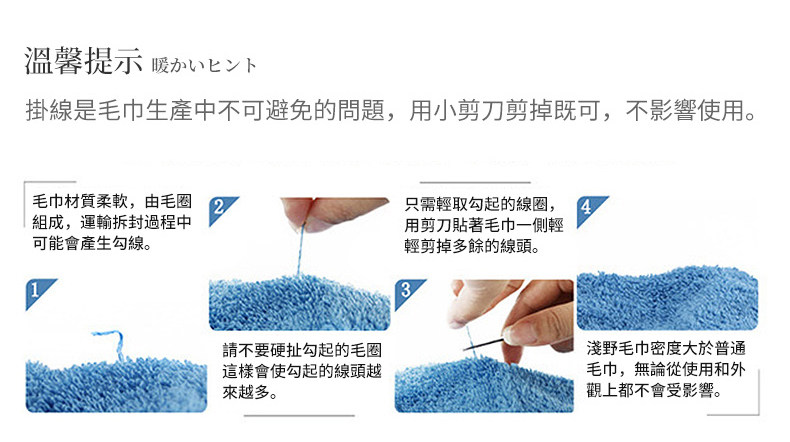 溫馨提示 暖かいヒント

掛線是毛巾生產中不可避免的問題，用小剪刀剪掉既可，不影響使用。

毛巾材質柔軟，由毛圈組成，運輸拆封過程中可能會產生勾線。

1

2

請不要硬扯勾起的毛圈這樣會使勾起的線頭越來越多。

只需輕取勾起的線圈，用剪刀貼著毛巾一側輕輕剪掉多餘的線頭。

3

4

淺野毛巾密度大於普通毛巾，無論從使用和外觀上都不會受影響。