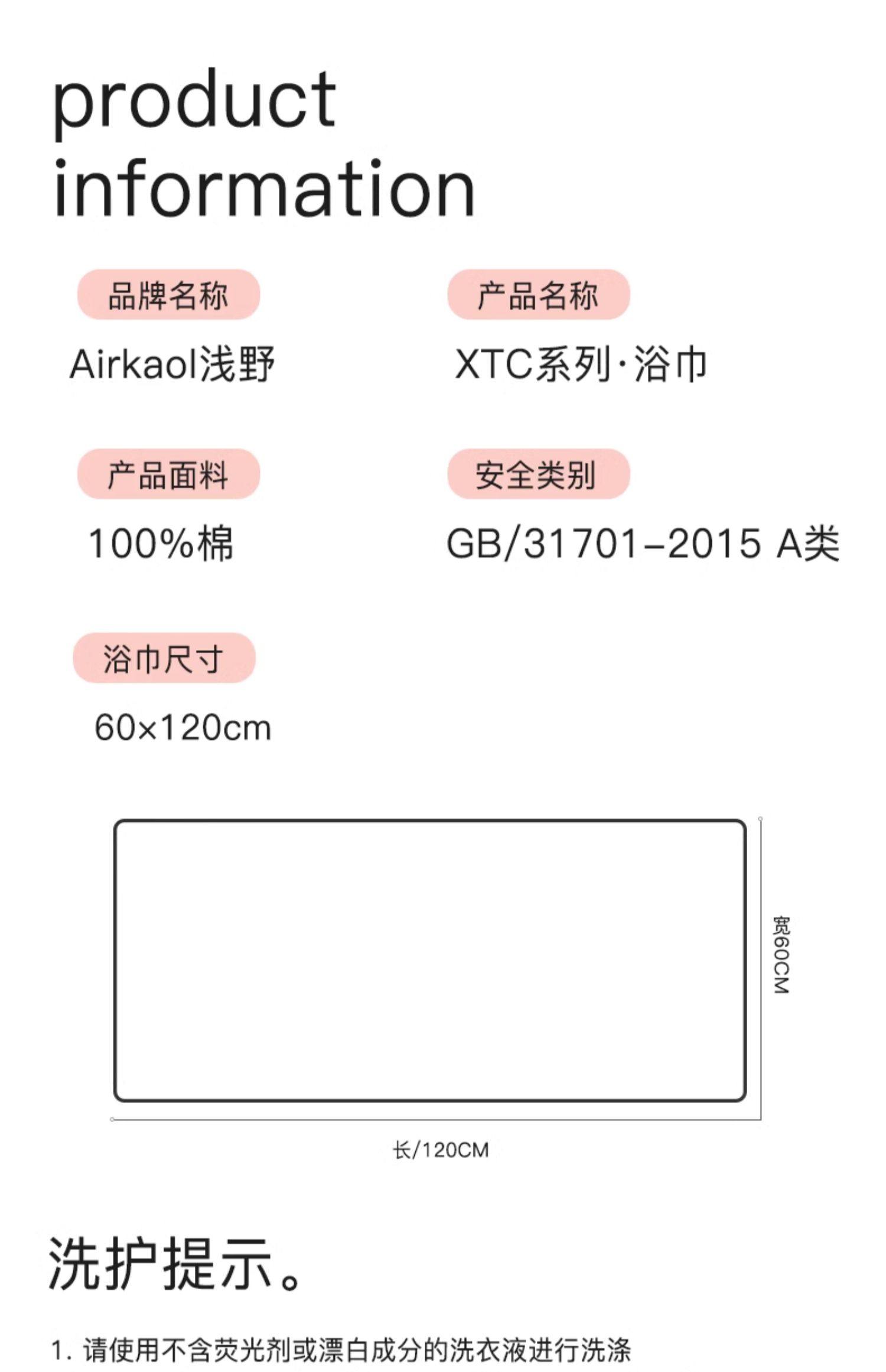 product
information

品牌名称
Airkaol浅野

产品名称
XTC系列·浴巾

产品面料
100%棉

安全类别
GB/31701-2015 A类

浴巾尺寸
60×120cm

宽60CM

长/120CM

洗护提示。

1.请使用不含荧光剂或漂白成分的洗衣液进行洗涤