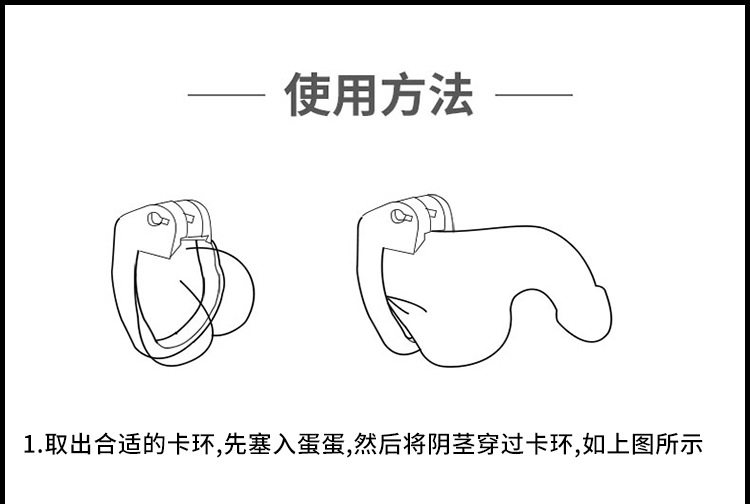 使用方法

1.取出合适的卡环,先塞入蛋蛋,然后将阴茎穿过卡环,如上图所示