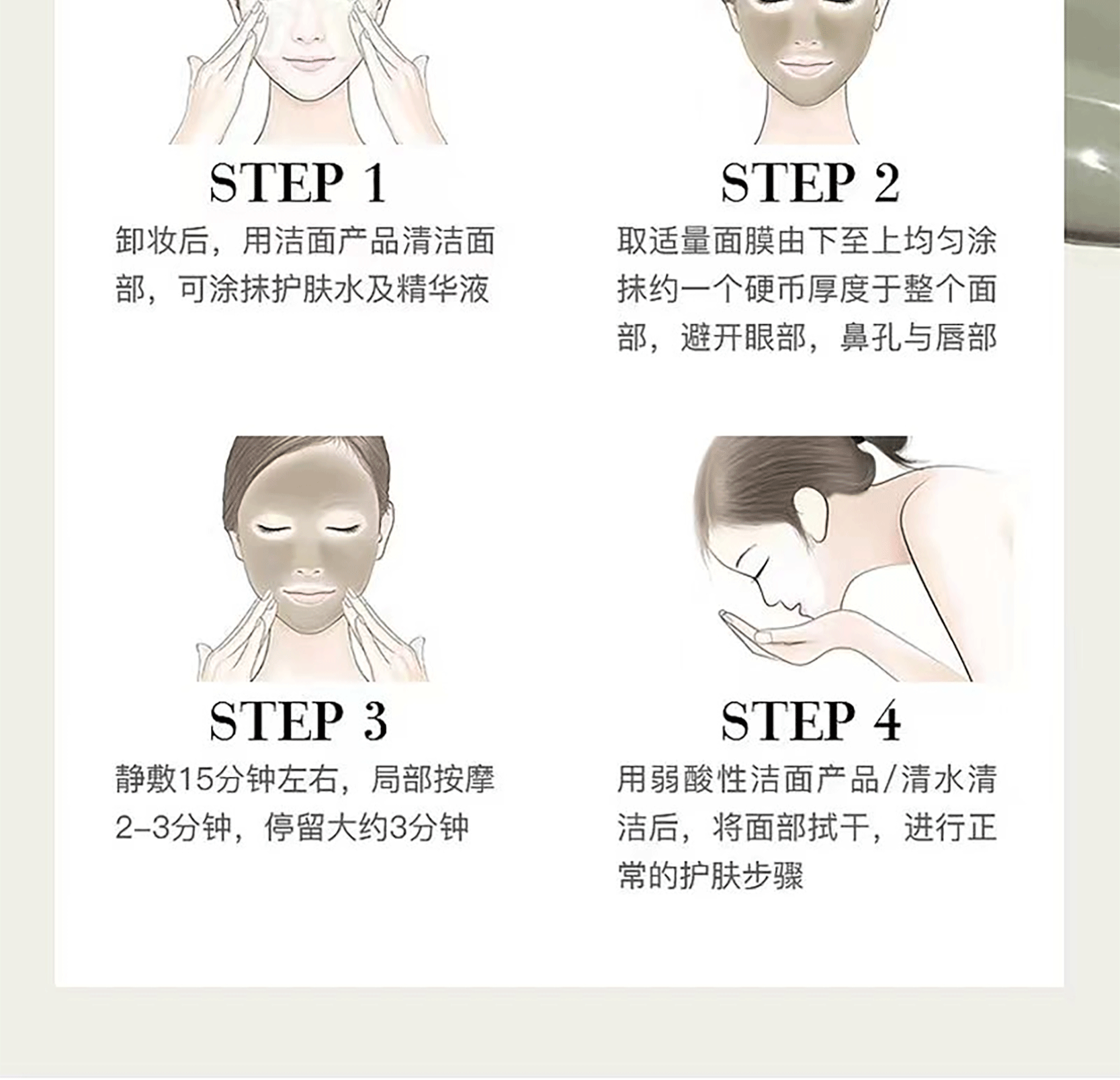 STEP 1

卸妆后，用洁面产品清洁面部，可涂抹护肤水及精华液

STEP 2

取适量面膜由下至上均匀涂抹约一个硬币厚度于整个面部，避开眼部，鼻孔与唇部

STEP 3

静敷15分钟左右，局部按摩2-3分钟，停留大约3分钟

STEP 4

用弱酸性洁面产品/清水清洁后，将面部拭干，进行正常的护肤步骤