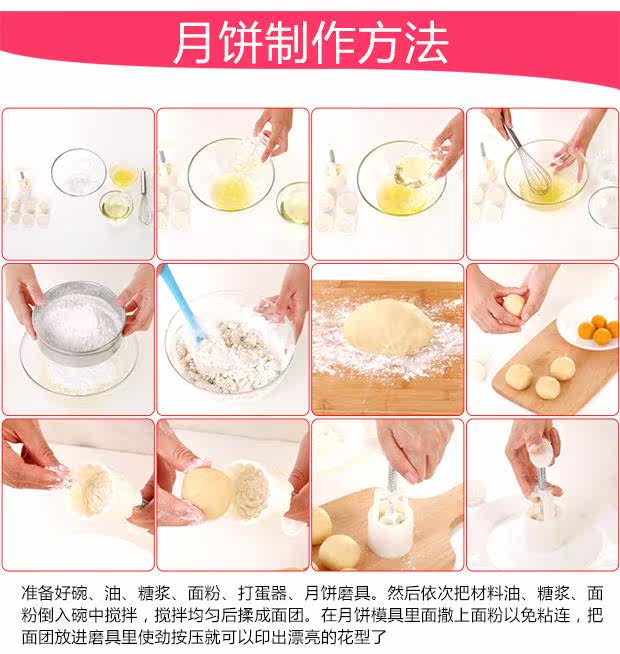 月饼制作方法

准备好碗、油、糖浆、面粉、打蛋器、月饼磨具。然后依次把材料油、糖浆、面粉倒入碗中搅拌，搅拌均匀后揉成面团。在月饼模具里面撒上面粉以免粘连，把面团放进磨具里使劲按压就可以印出漂亮的花型了